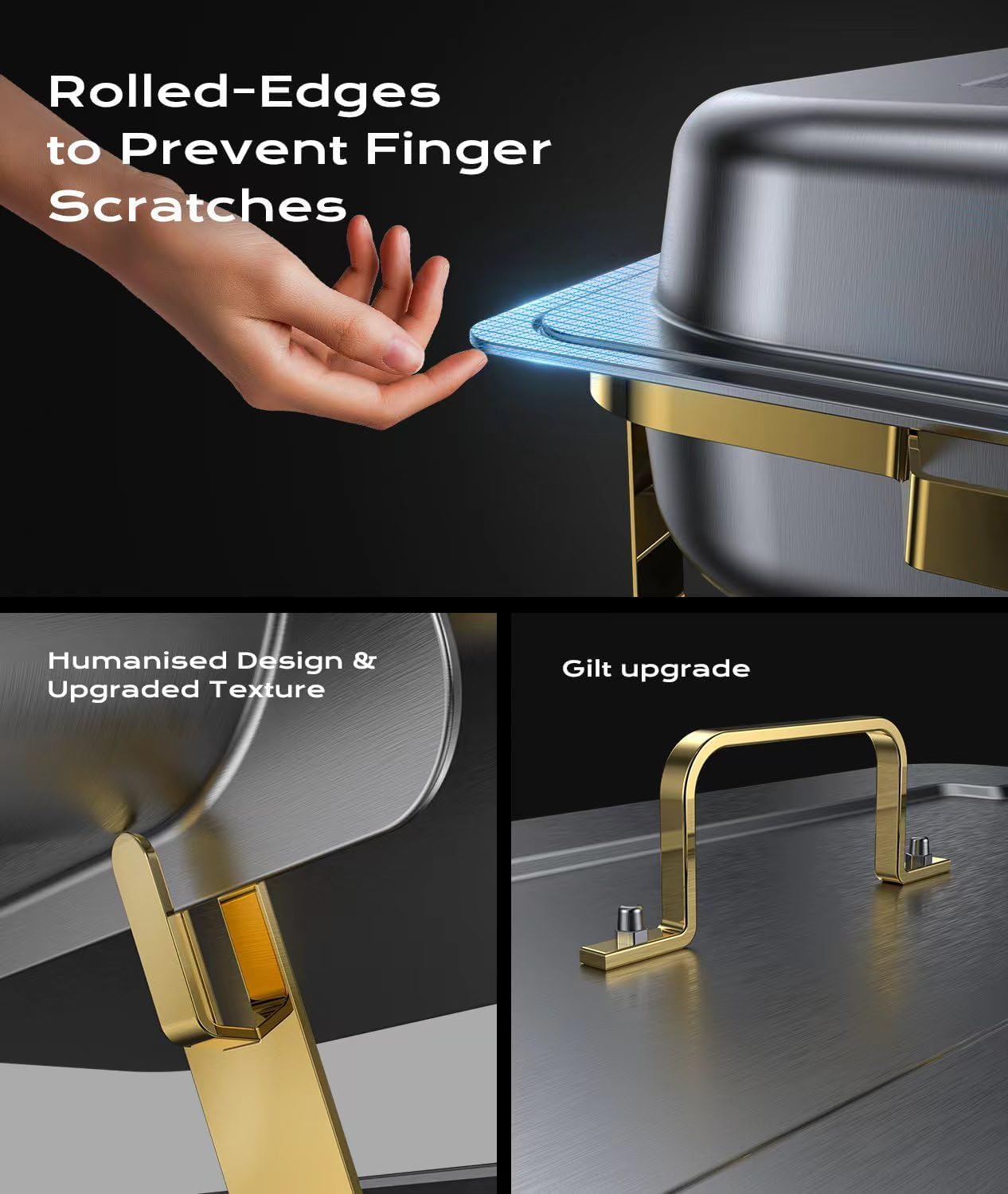 Rolled-Edges to Prevent Finger Scratches

Humanised Design & Upgraded Texture

Gilt upgrade