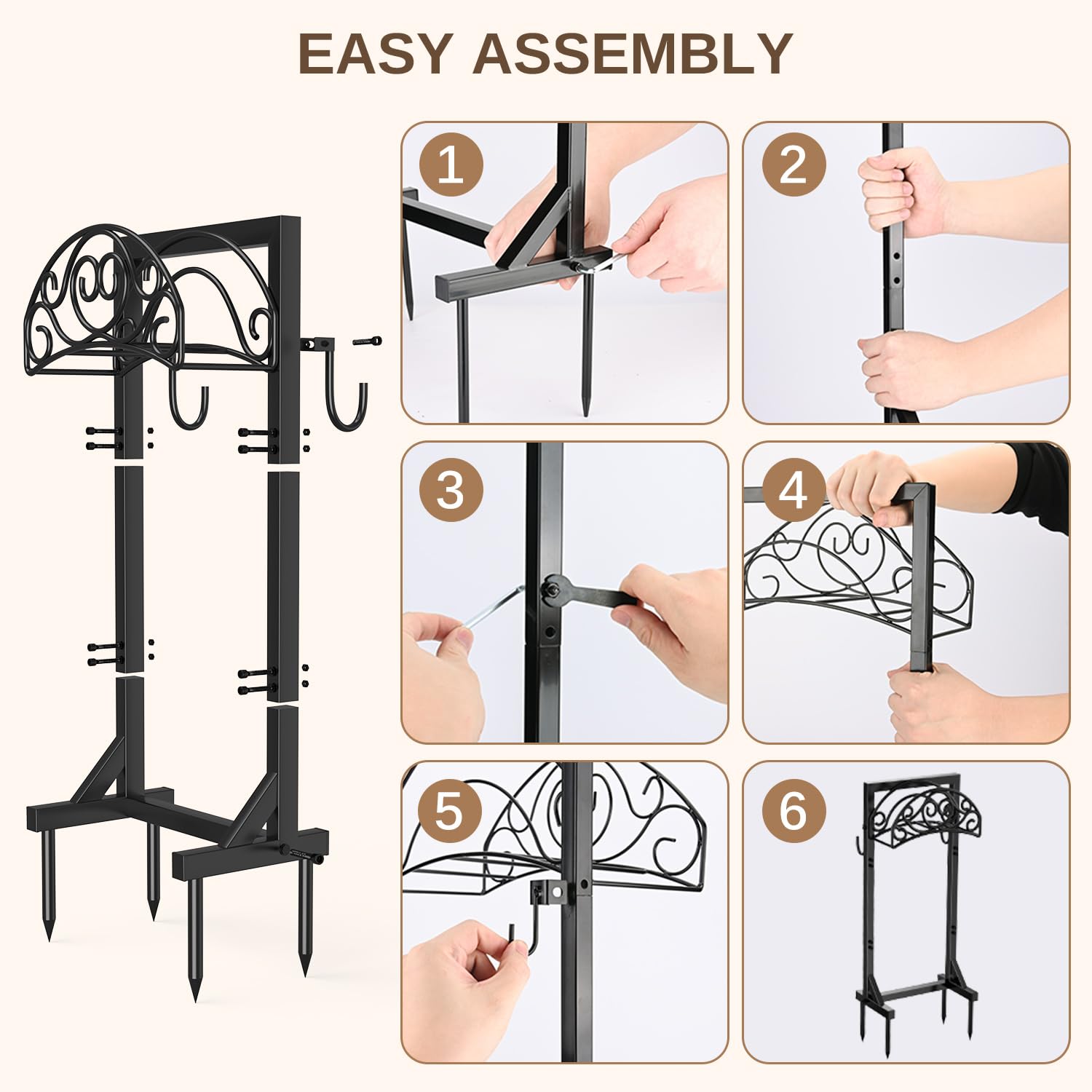 EASY ASSEMBLY

1

2

3

4

5

6