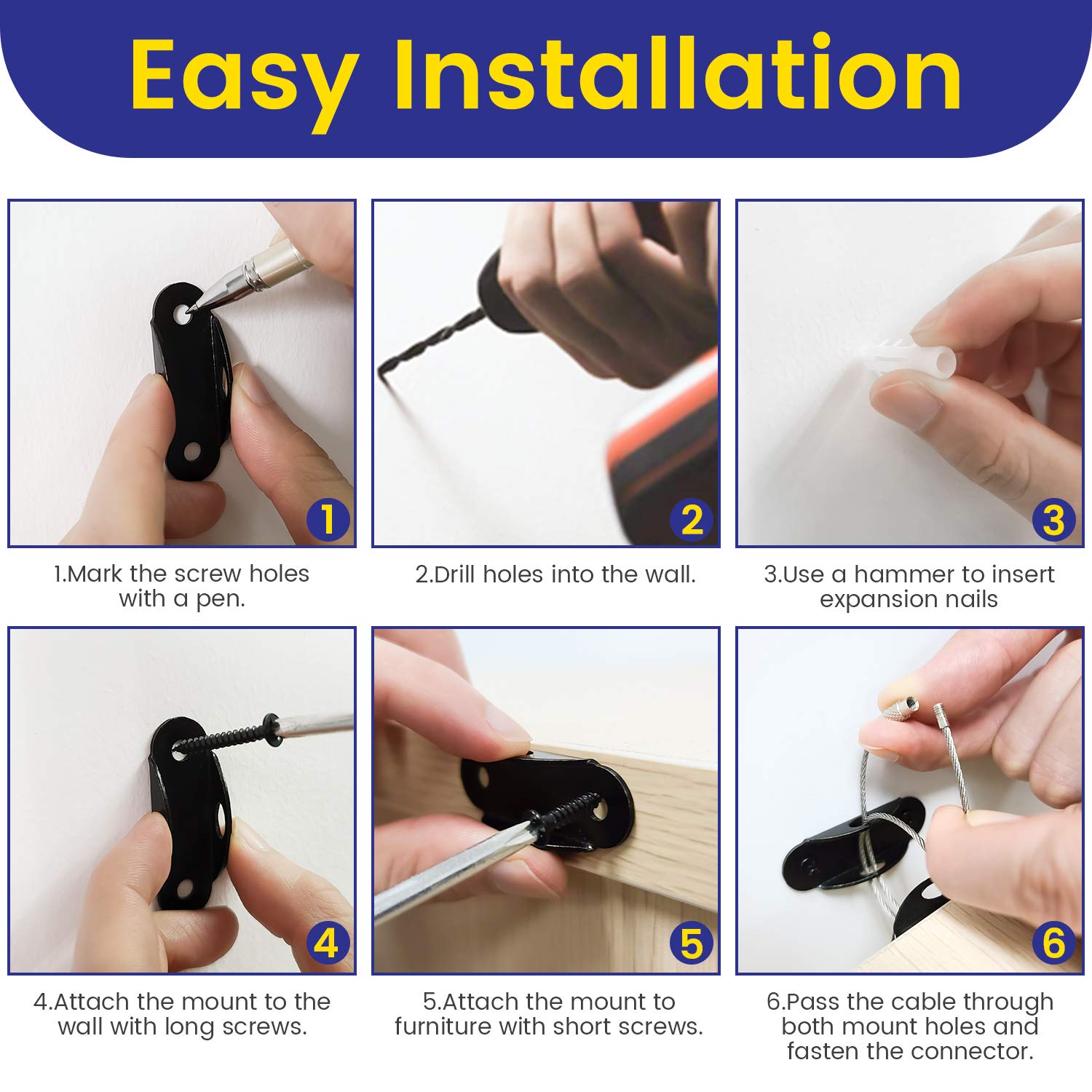 Easy Installation

1

1.Mark the screw holes with a pen.

2

2.Drill holes into the wall.

3

3.Use a hammer to insert expansion nails

4

4.Attach the mount to the wall with long screws.

5

5.Attach the mount to furniture with short screws.

6

6.Pass the cable through both mount holes and fasten the connector.