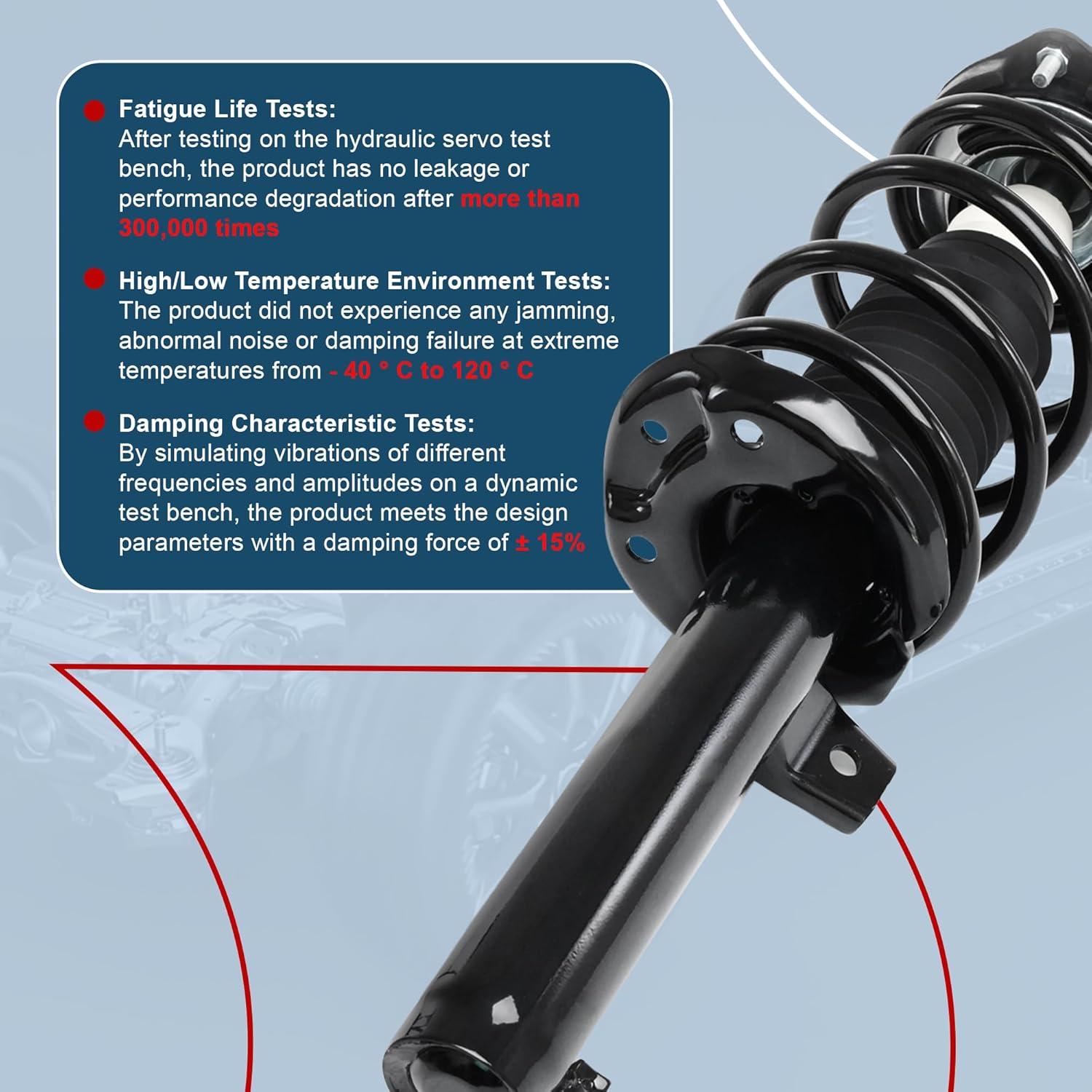 Fatigue Life Tests:
After testing on the hydraulic servo test bench, the product has no leakage or performance degradation after more than 300,000 times

High/Low Temperature Environment Tests:
The product did not experience any jamming, abnormal noise or damping failure at extreme temperatures from - 40 ° C to 120 ° C

Damping Characteristic Tests:
By simulating vibrations of different frequencies and amplitudes on a dynamic test bench, the product meets the design parameters with a damping force of ± 15%