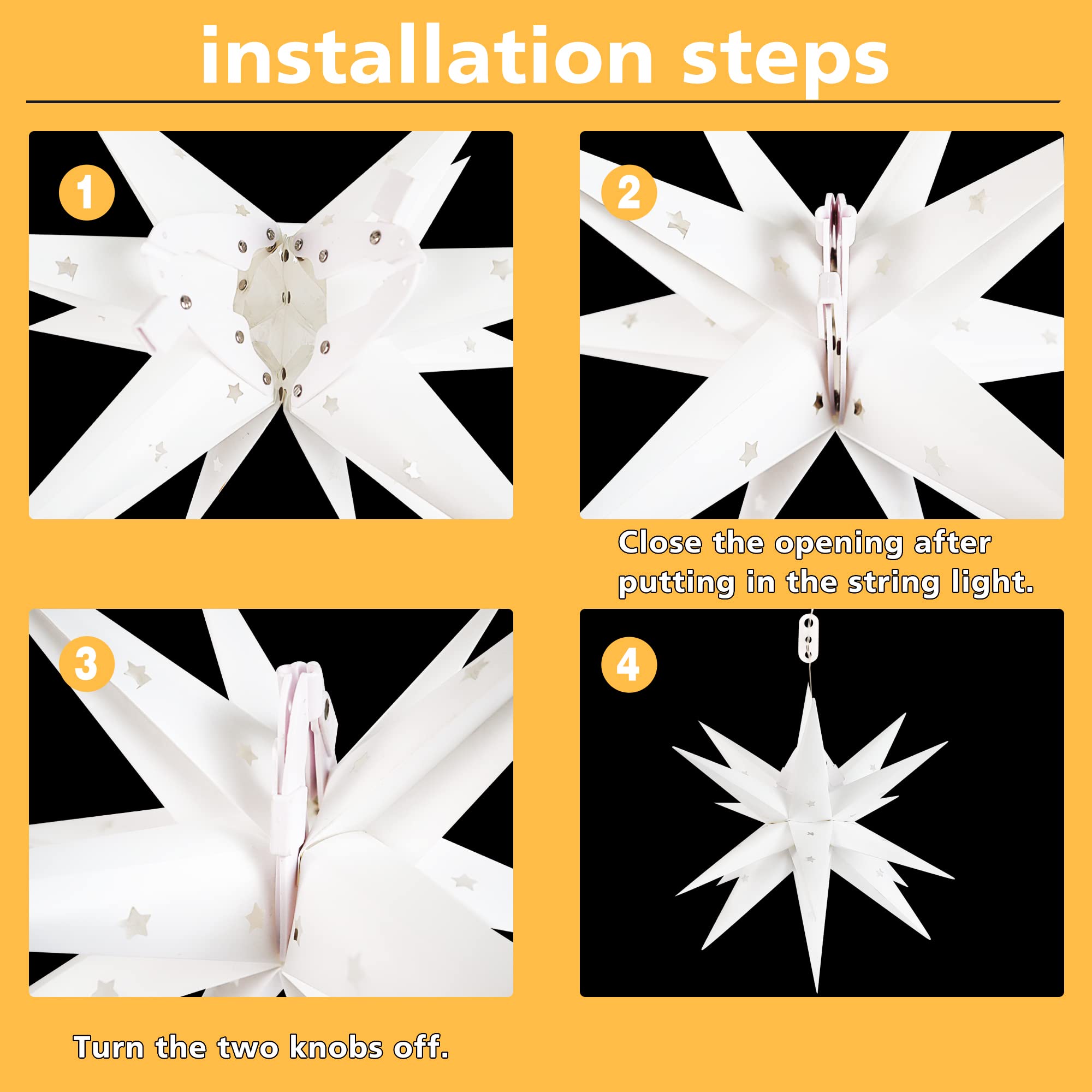 installation steps

1

2

Close the opening after putting in the string light.

3

4

Turn the two knobs off.