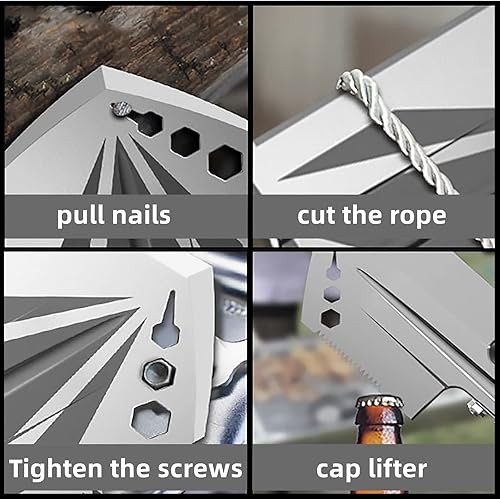 pull nails

cut the rope

Tighten the screws

cap lifter