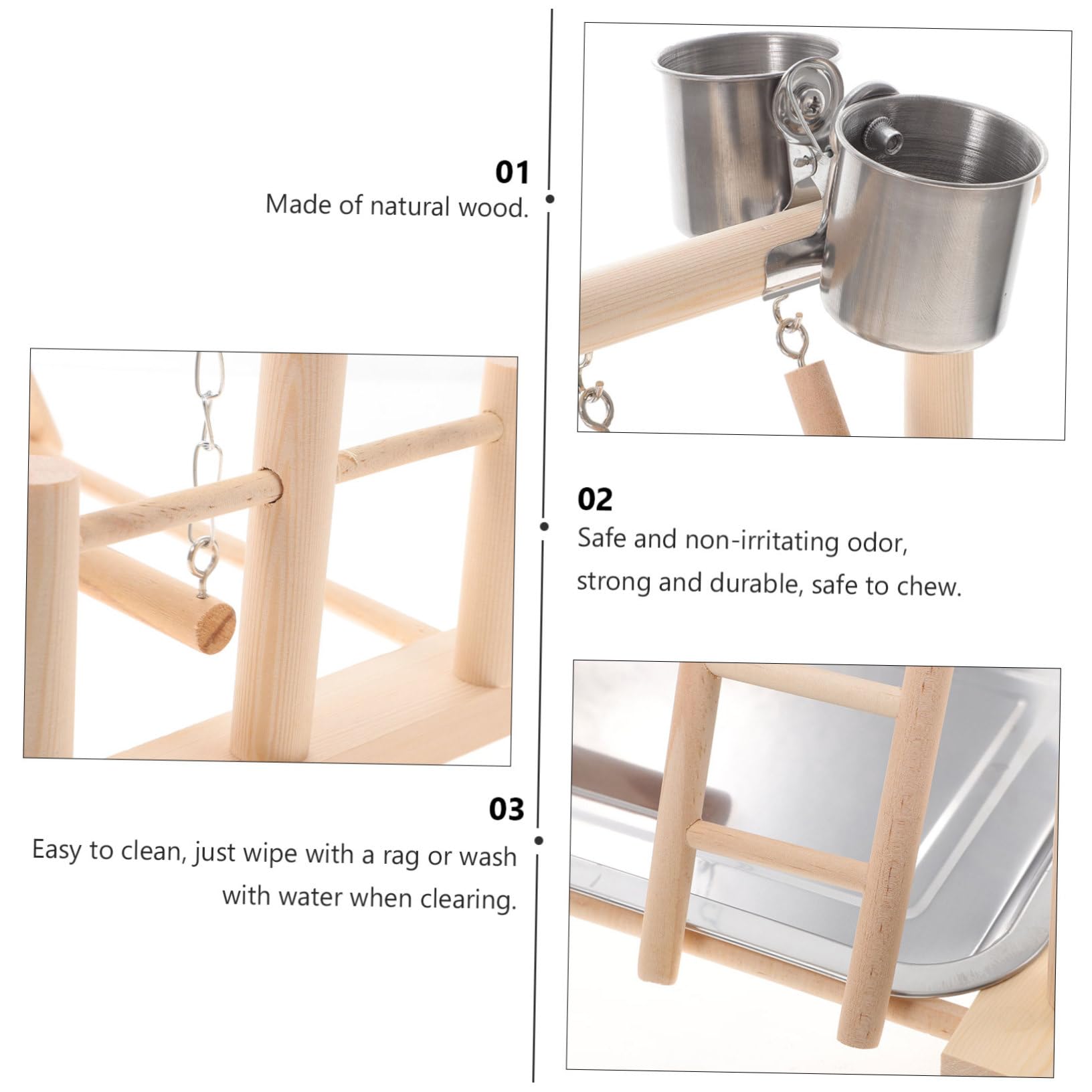 01
Made of natural wood.

02
Safe and non-irritating odor, strong and durable, safe to chew.

03
Easy to clean, just wipe with a rag or wash with water when clearing.