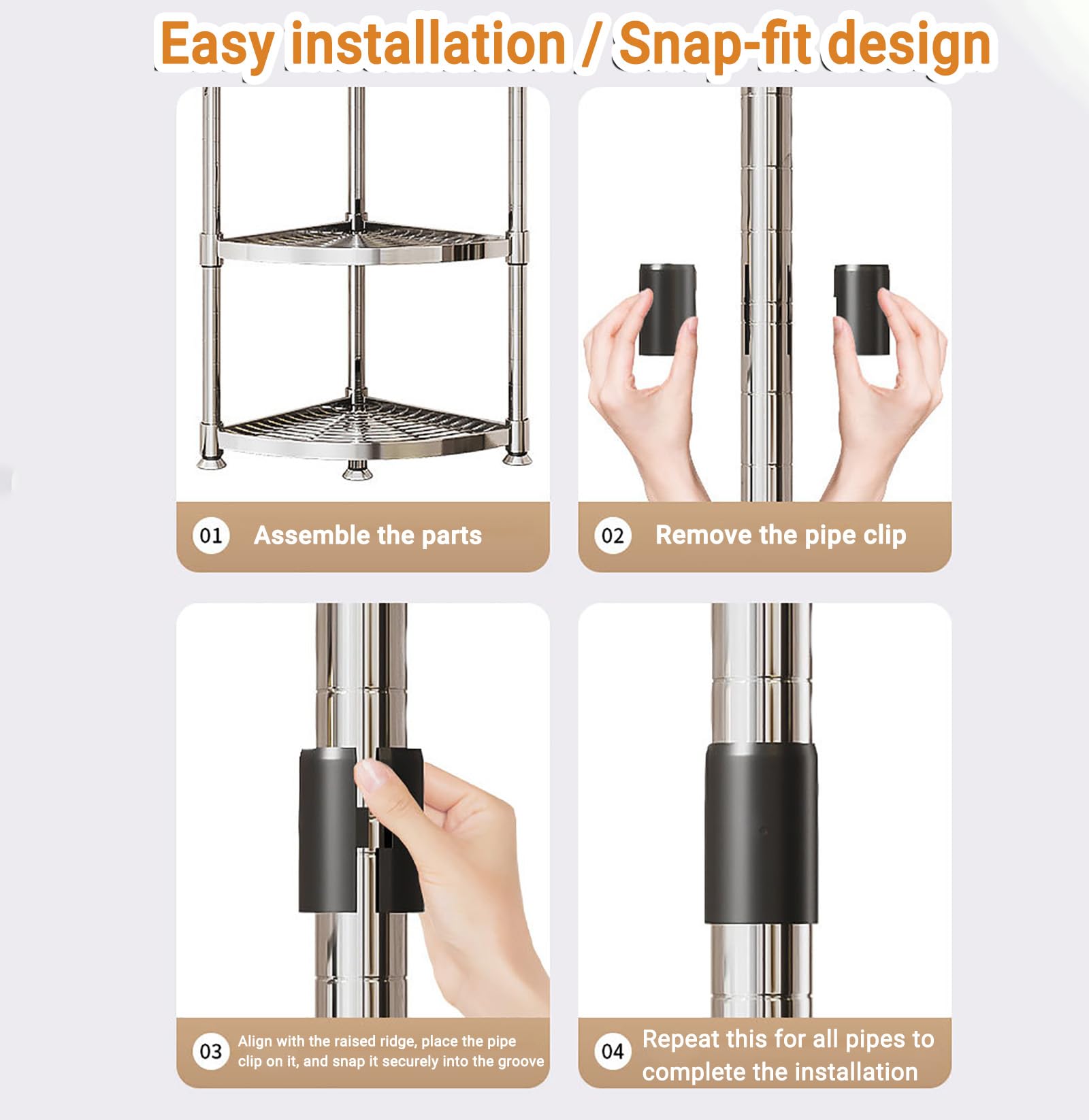 Easy installation / Snap-fit design

01 Assemble the parts

02 Remove the pipe clip

03 Align with the raised ridge, place the pipe clip on it, and snap it securely into the groove

04 Repeat this for all pipes to complete the installation