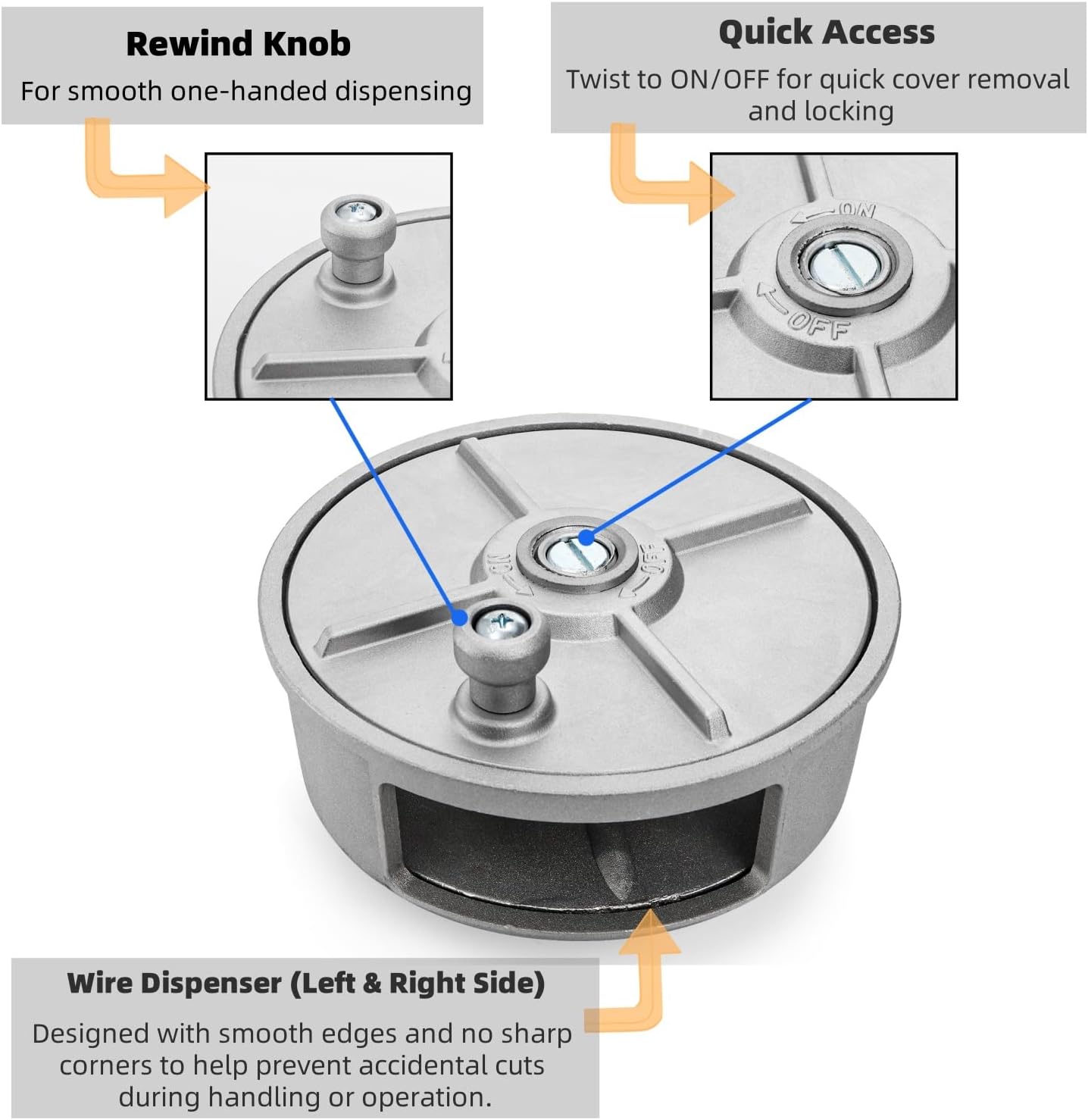 Rewind Knob
For smooth one-handed dispensing

Quick Access
Twist to ON/OFF for quick cover removal and locking

ON
OFF

ON
OFF

Wire Dispenser (Left & Right Side)
Designed with smooth edges and no sharp corners to help prevent accidental cuts during handling or operation.