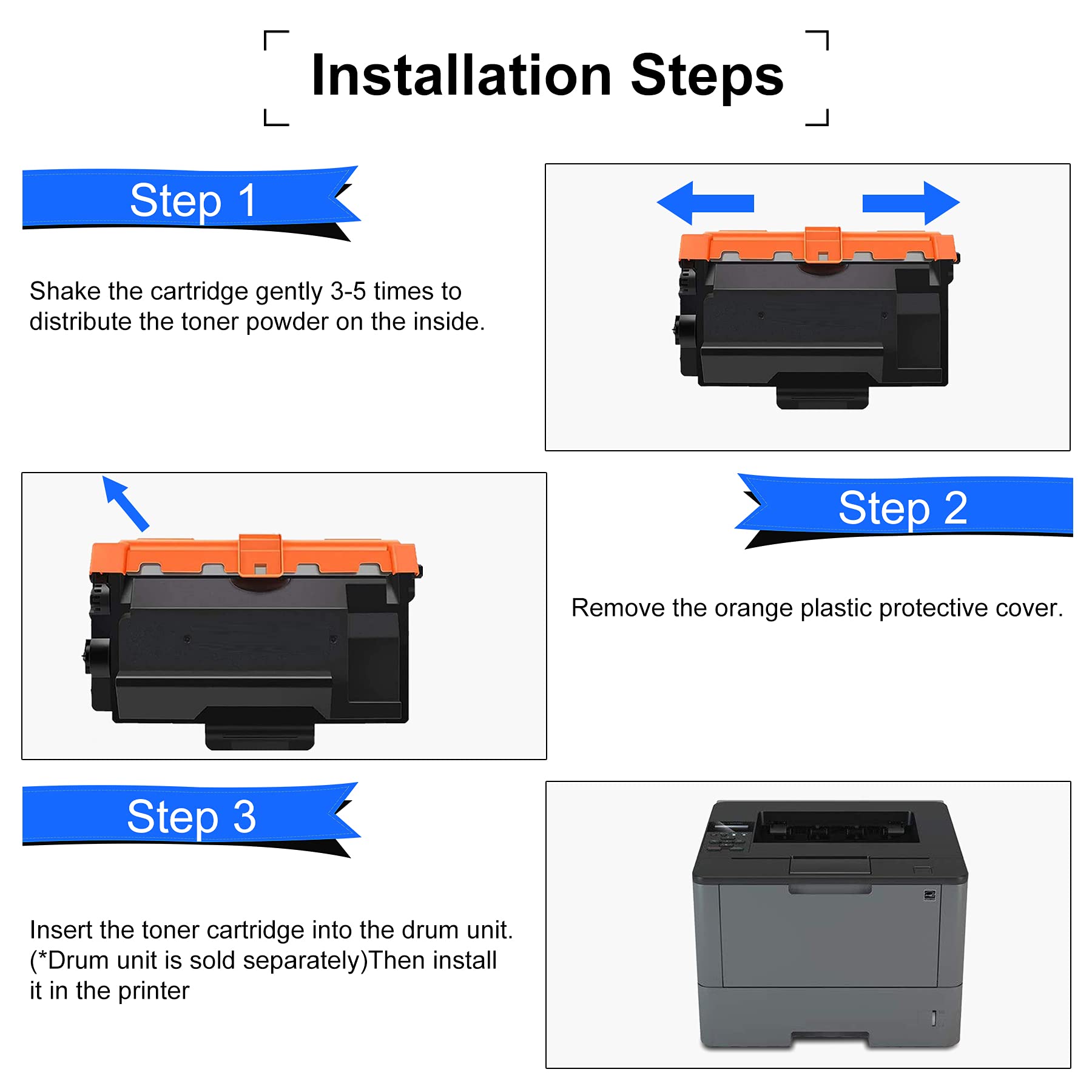 Installation Steps

Step 1

Shake the cartridge gently 3-5 times to distribute the toner powder on the inside.

Step 2

Remove the orange plastic protective cover.

Step 3

Insert the toner cartridge into the drum unit. (*Drum unit is sold separately)Then install it in the printer