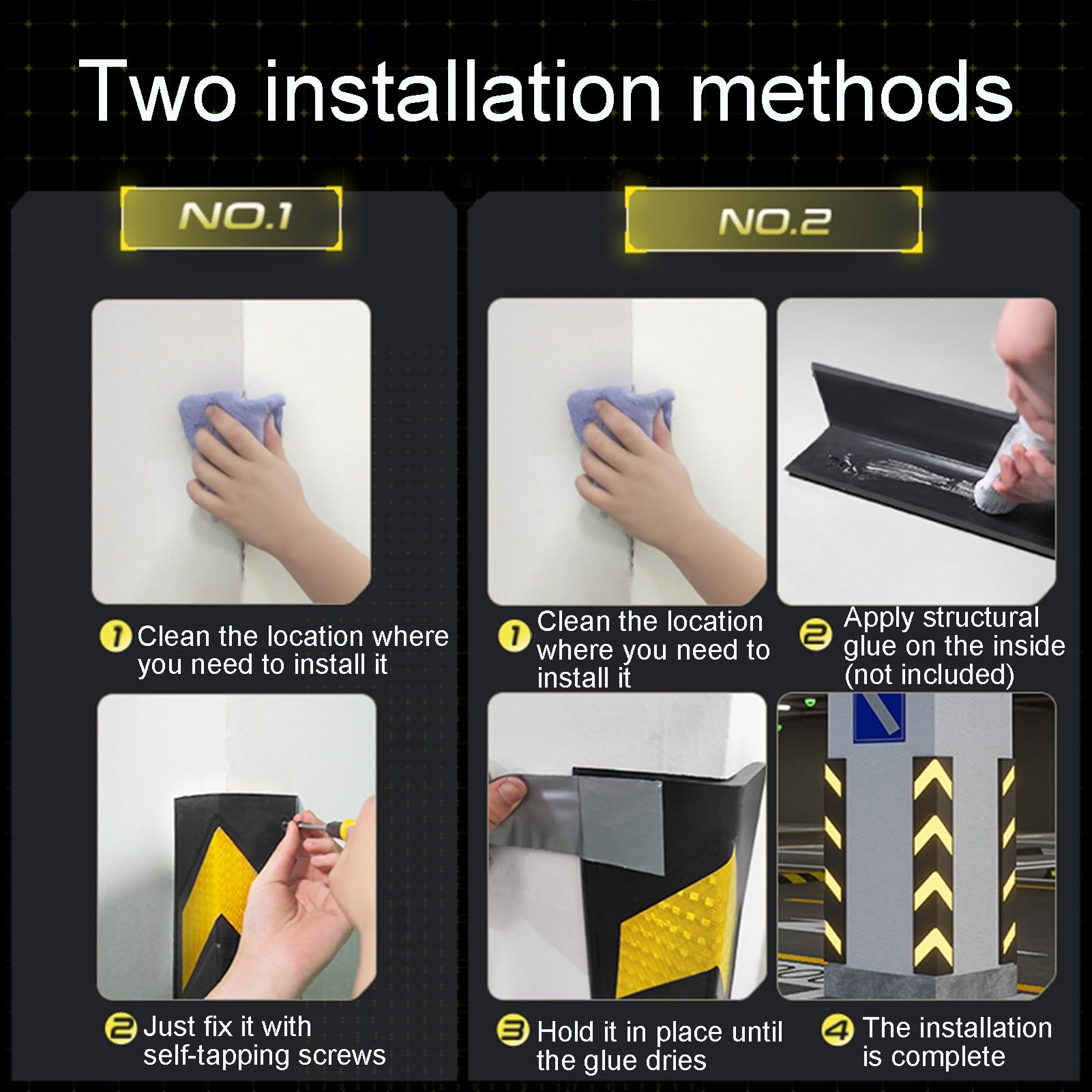 Two installation methods

NO.1

1 Clean the location where you need to install it

2 Just fix it with self-tapping screws

NO.2

1 Clean the location where you need to install it

2 Apply structural glue on the inside (not included)

3 Hold it in place until the glue dries

4 The installation is complete