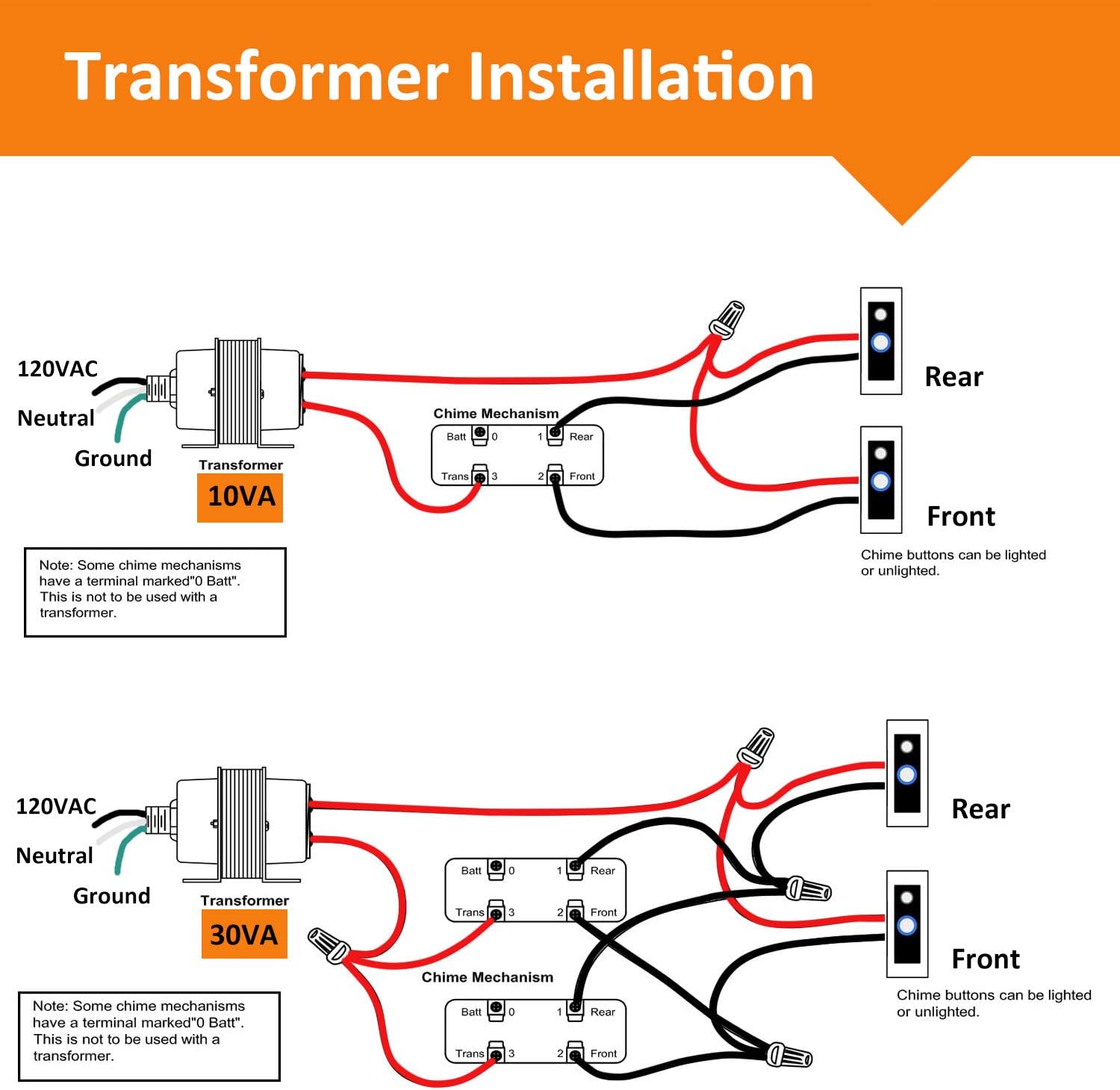 Transformer Installation

120VAC
Neutral
Ground
Transformer
10VA

Chime Mechanism
Batt 0
1 Rear
Trans 3
2 Front

Rear
Front
Chime buttons can be lighted or unlighted.

Note: Some chime mechanisms have a terminal marked"0 Batt". This is not to be used with a transformer.

120VAC
Neutral
Ground
Transformer
30VA

Batt 0
1 Rear
Trans 3
2 Front

Chime Mechanism
Batt 0
1 Rear
Trans 3
2 Front

Rear
Front
Chime buttons can be lighted or unlighted.

Note: Some chime mechanisms have a terminal marked"0 Batt". This is not to be used with a transformer.