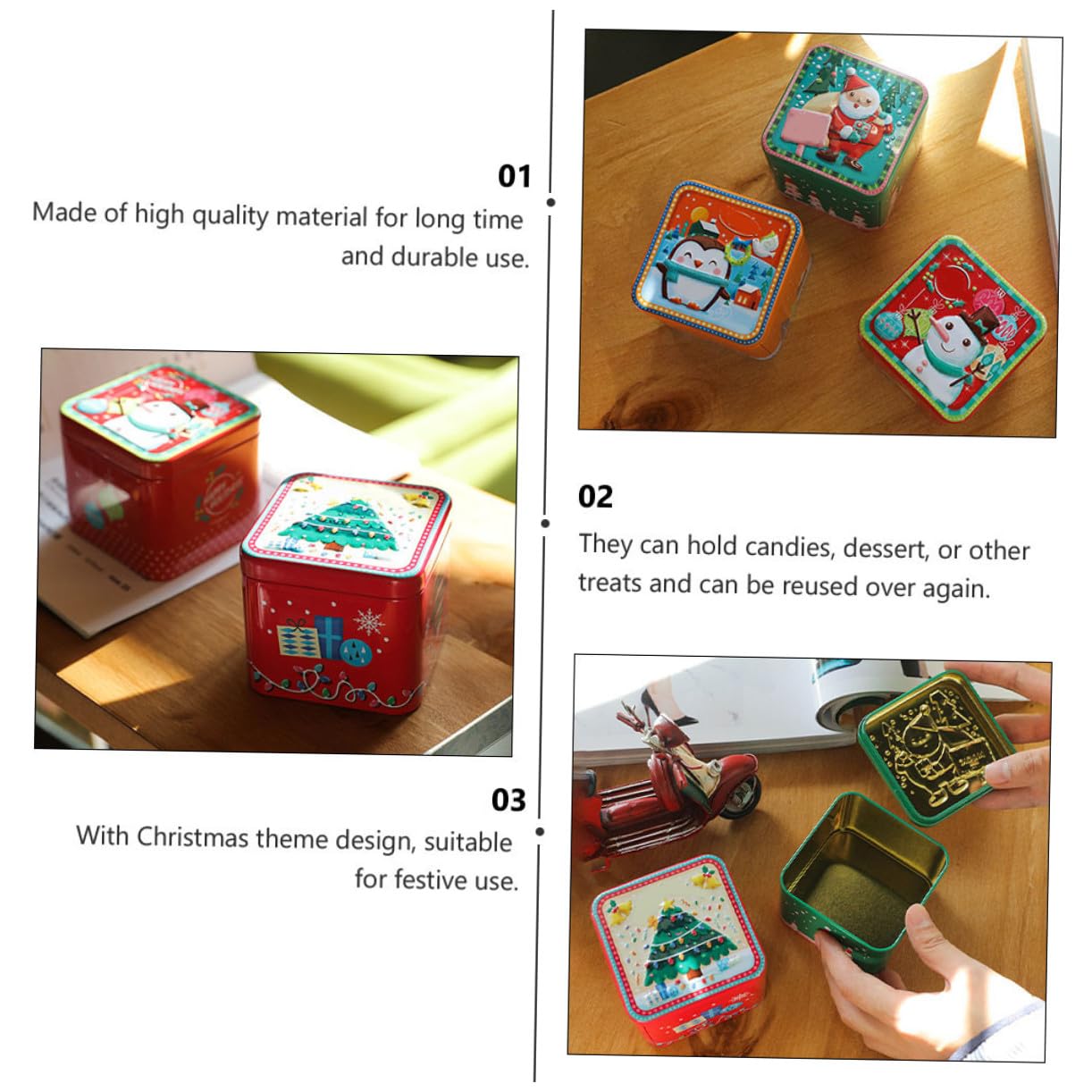 01
Made of high quality material for long time and durable use.

02
They can hold candies, dessert, or other treats and can be reused over again.

03
With Christmas theme design, suitable for festive use.