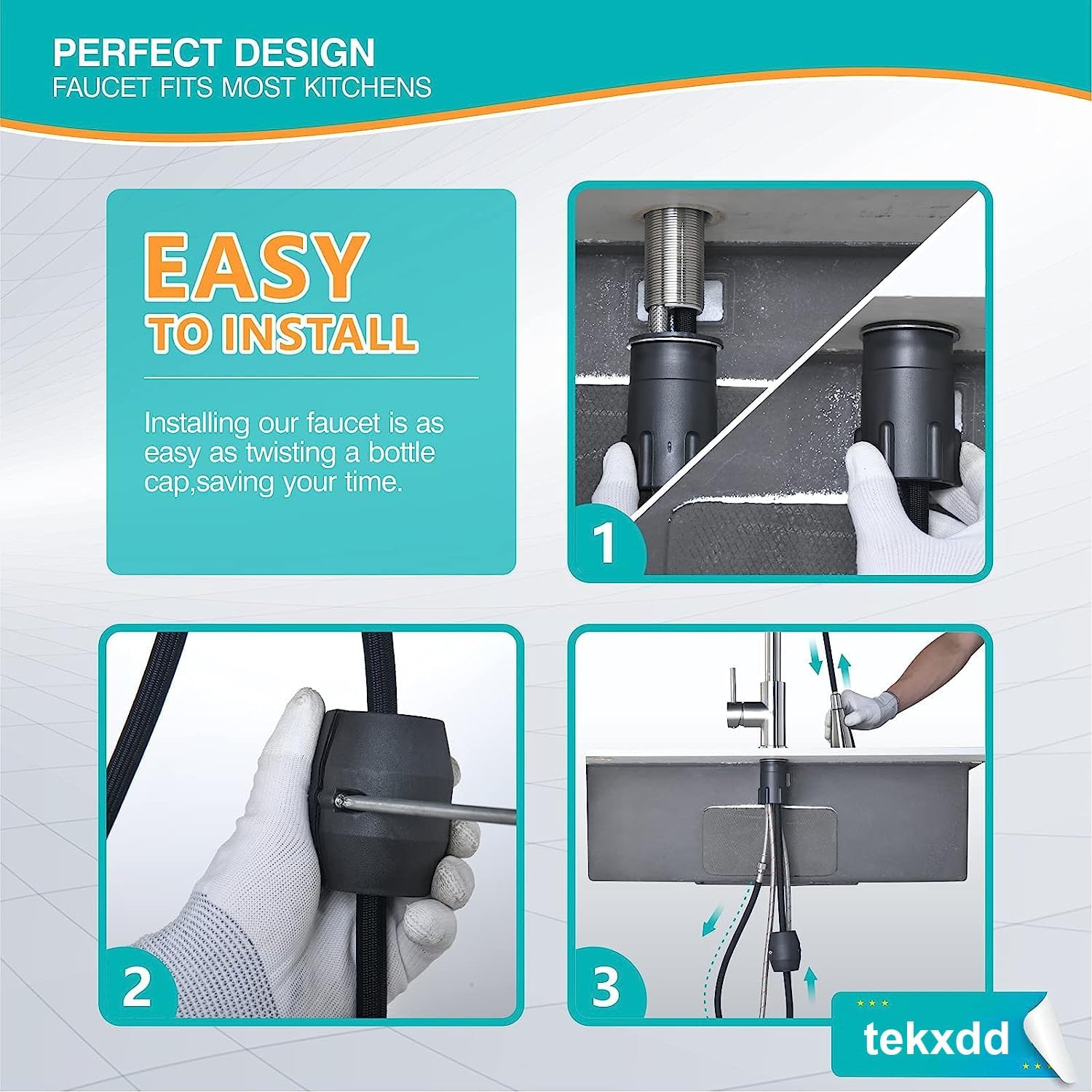 PERFECT DESIGN
FAUCET FITS MOST KITCHENS

EASY
TO INSTALL

Installing our faucet is as easy as twisting a bottle cap,saving your time.

1

2

3

tekxdd