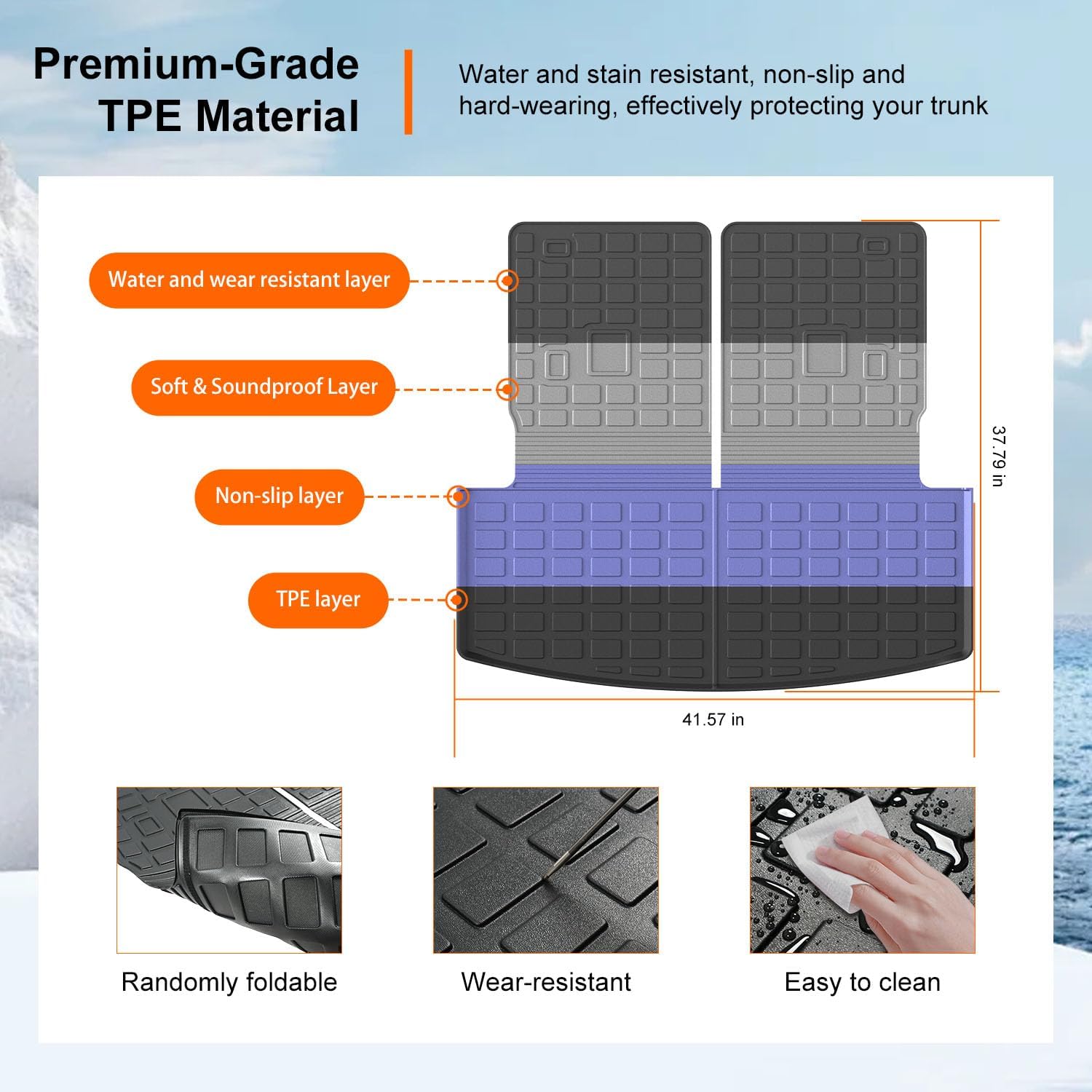 Premium-Grade TPE Material

Water and stain resistant, non-slip and hard-wearing, effectively protecting your trunk

Water and wear resistant layer

Soft & Soundproof Layer

Non-slip layer

TPE layer

37.79 in

41.57 in

Randomly foldable

Wear-resistant

Easy to clean