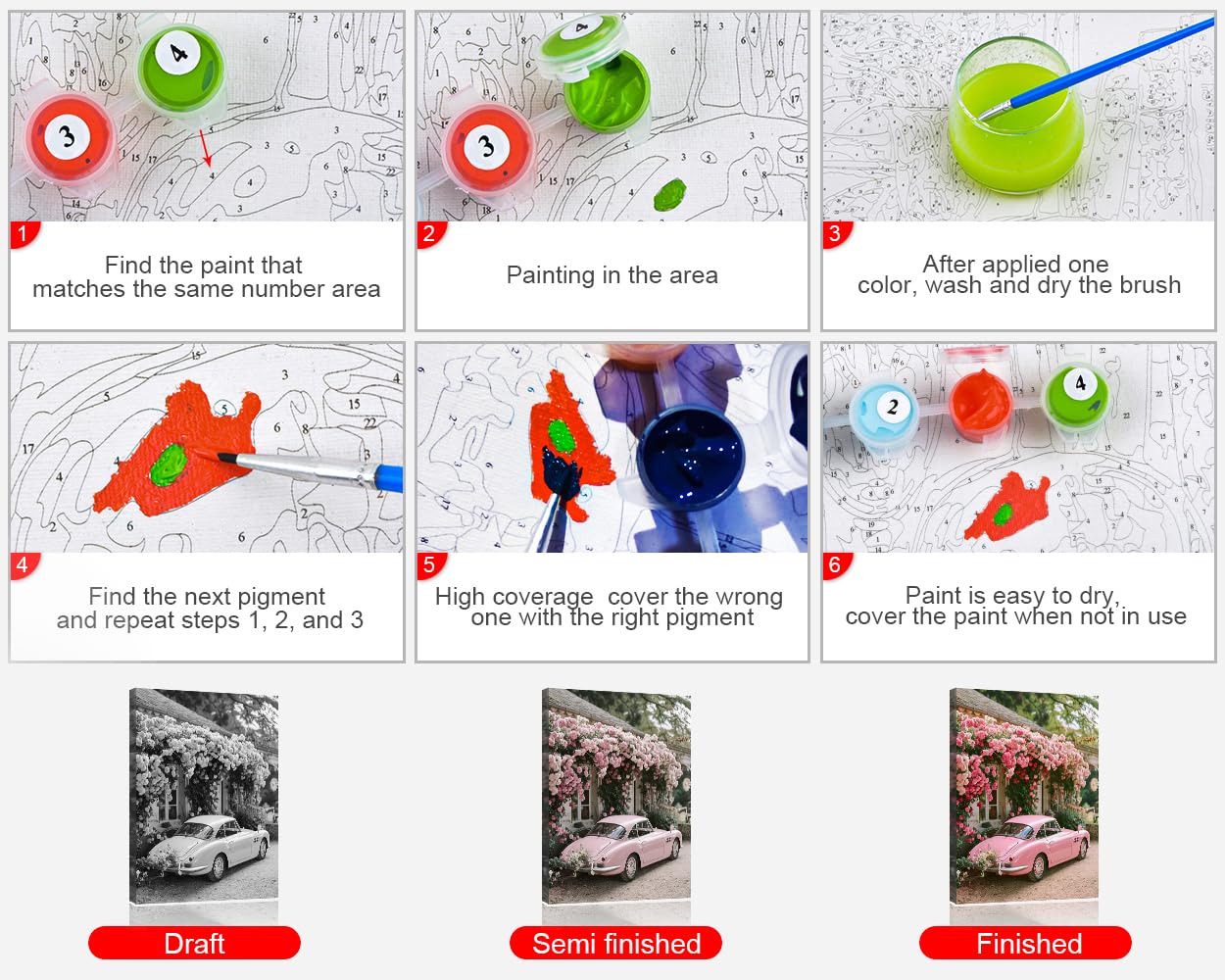 1
Find the paint that matches the same number area

2
Painting in the area

3
After applied one color, wash and dry the brush

4
Find the next pigment and repeat steps 1, 2, and 3

5
High coverage cover the wrong one with the right pigment

6
Paint is easy to dry, cover the paint when not in use

Draft

Semi finished

Finished