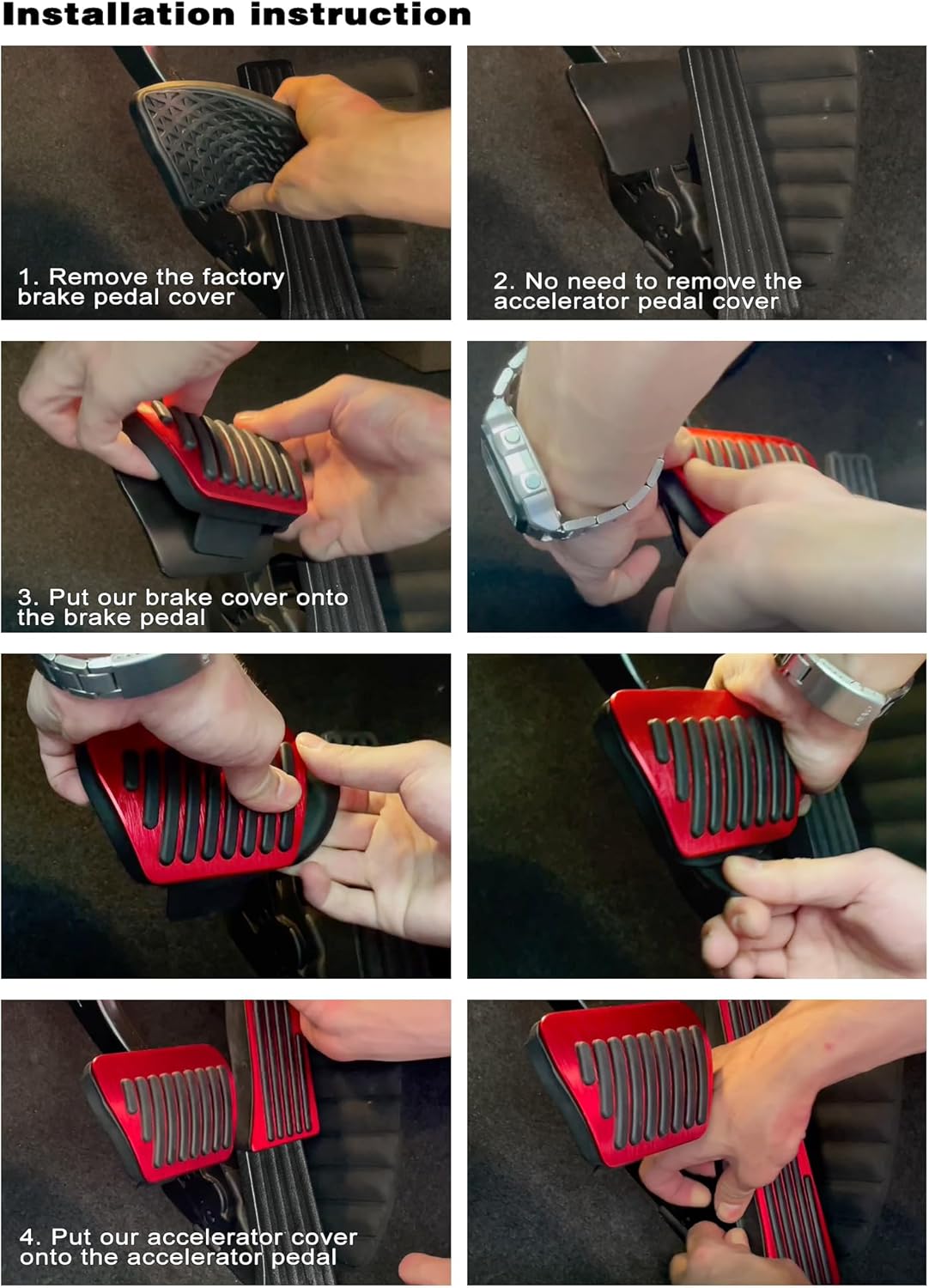 Installation instruction

1. Remove the factory brake pedal cover

2. No need to remove the accelerator pedal cover

3. Put our brake cover onto the brake pedal

4. Put our accelerator cover onto the accelerator pedal