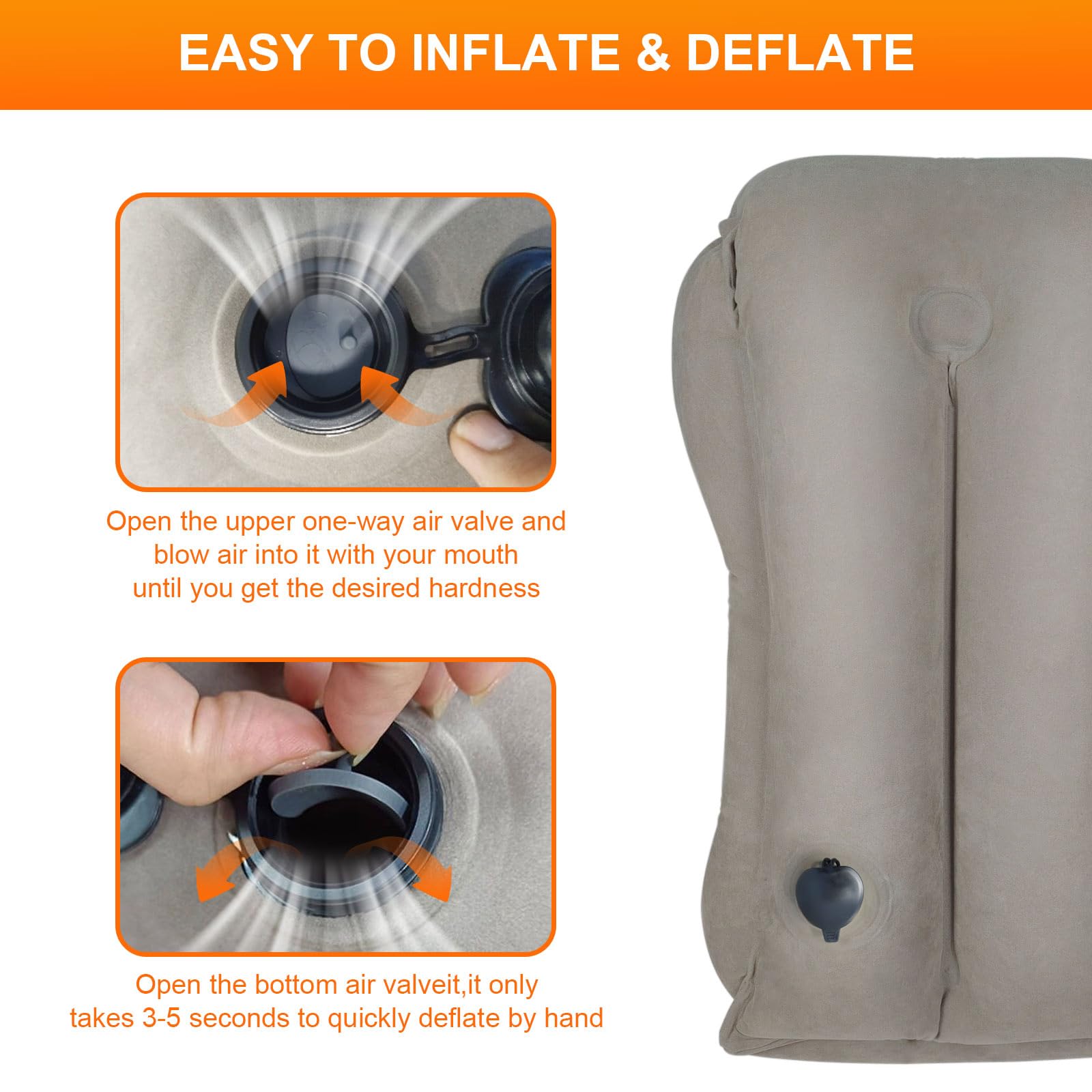 EASY TO INFLATE & DEFLATE

Open the upper one-way air valve and blow air into it with your mouth until you get the desired hardness

Open the bottom air valveit,it only takes 3-5 seconds to quickly deflate by hand