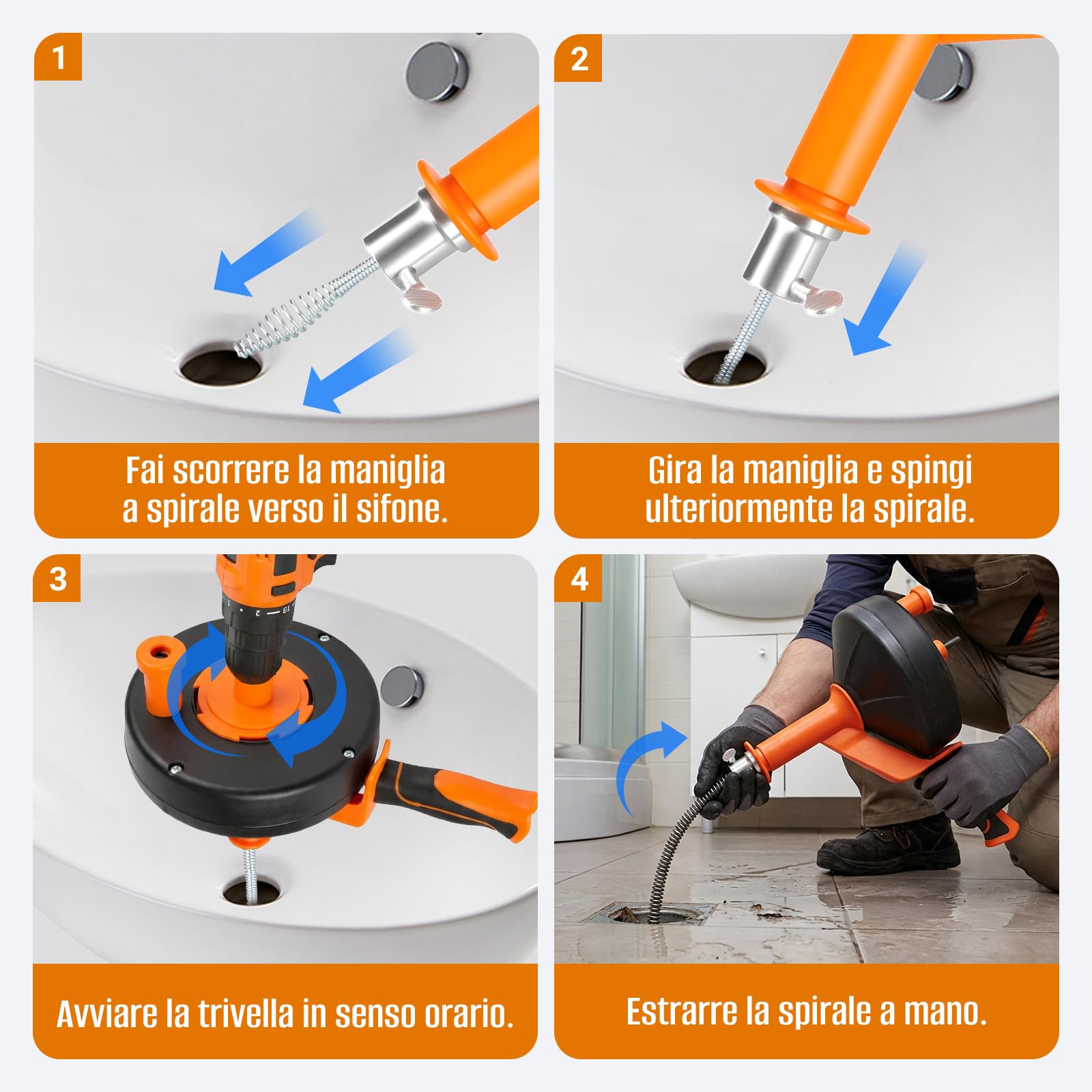 1

Fai scorrere la maniglia a spirale verso il sifone.

2

Gira la maniglia e spingi ulteriormente la spirale.

3

Avviare la trivella in senso orario.

4

Estrarre la spirale a mano.