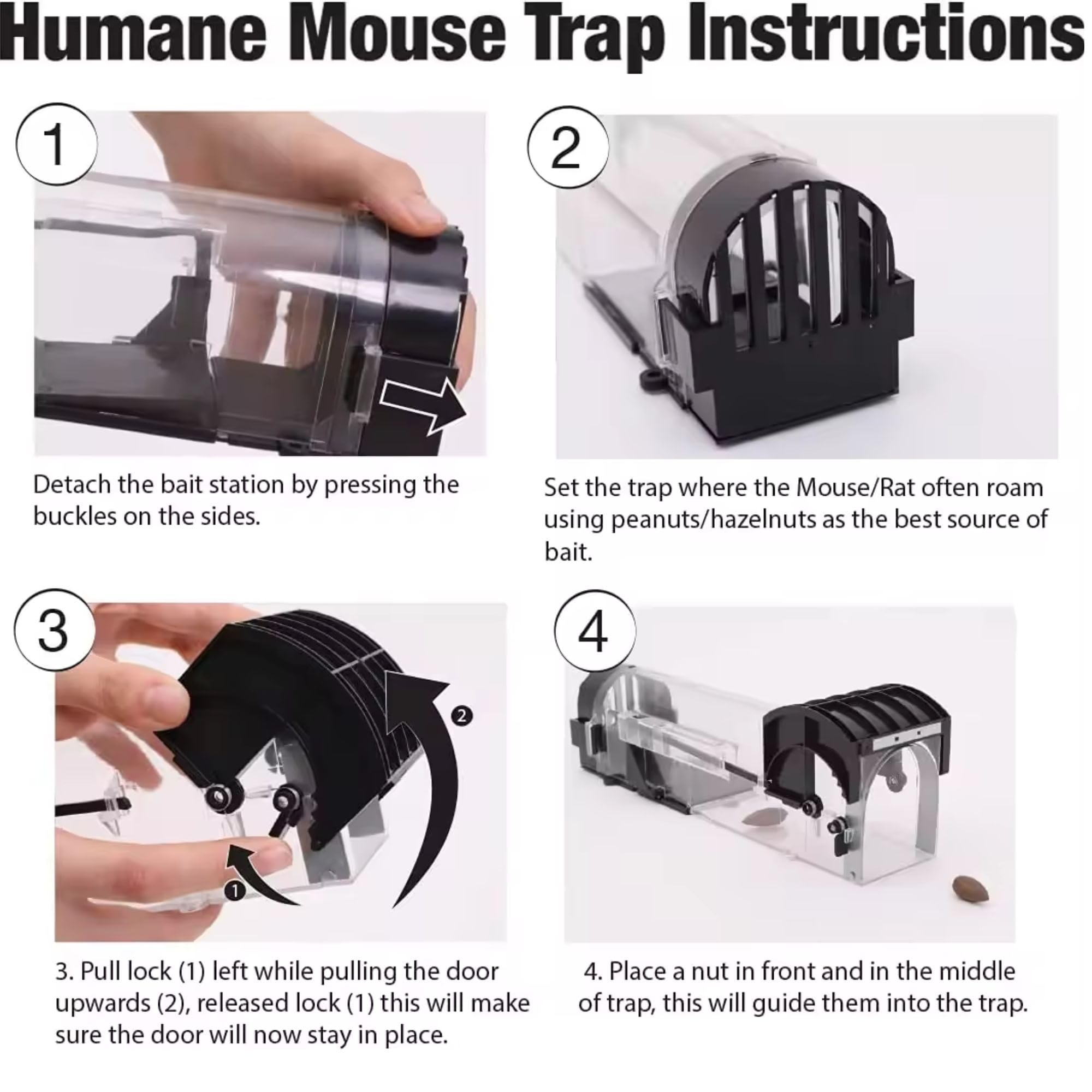 Humane Mouse Trap Instructions

1

Detach the bait station by pressing the buckles on the sides.

2

Set the trap where the Mouse/Rat often roam using peanuts/hazelnuts as the best source of bait.

3

2

1

3. Pull lock (1) left while pulling the door upwards (2), released lock (1) this will make sure the door will now stay in place.

4

4. Place a nut in front and in the middle of trap, this will guide them into the trap.