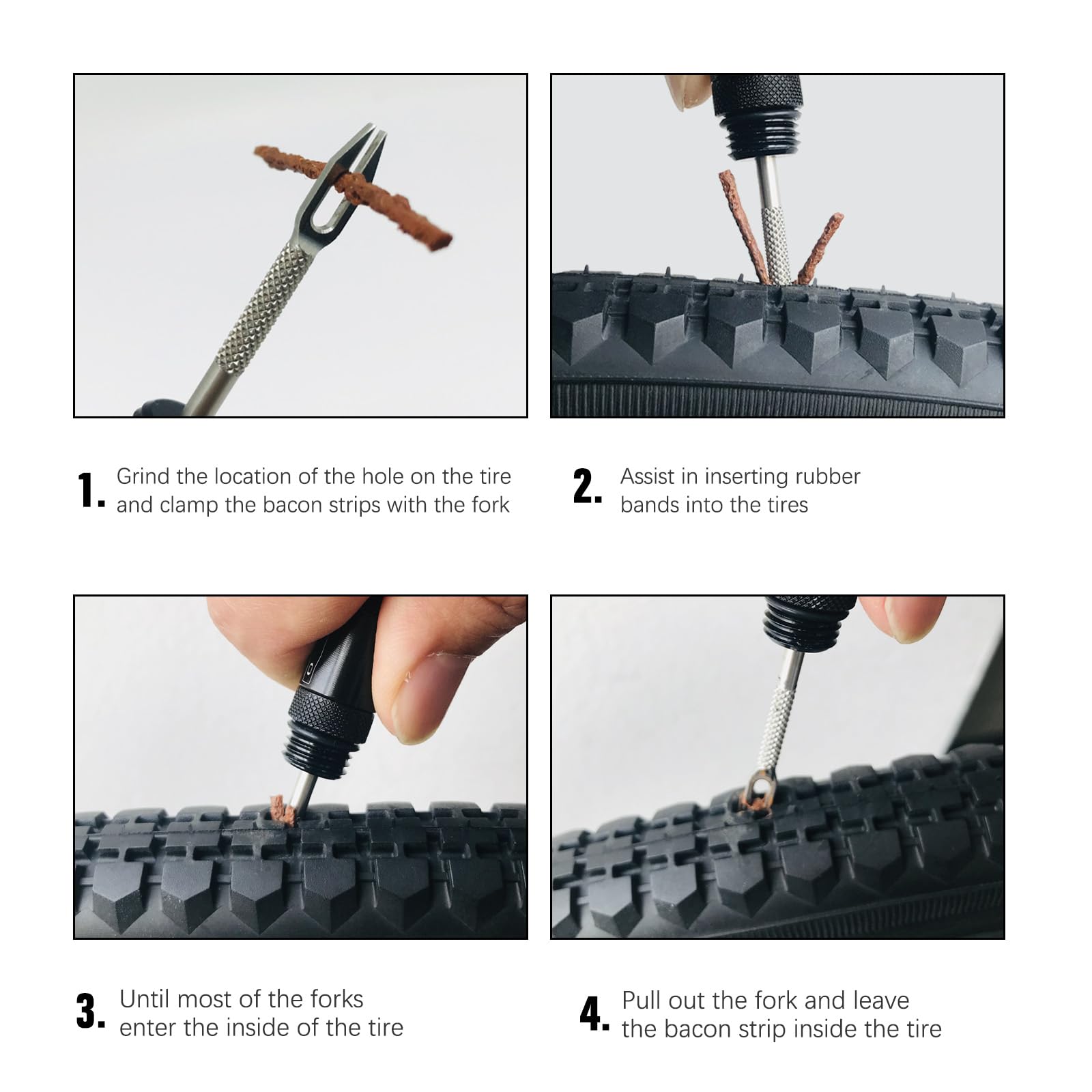 1. Grind the location of the hole on the tire and clamp the bacon strips with the fork

2. Assist in inserting rubber bands into the tires

3. Until most of the forks enter the inside of the tire

4. Pull out the fork and leave the bacon strip inside the tire