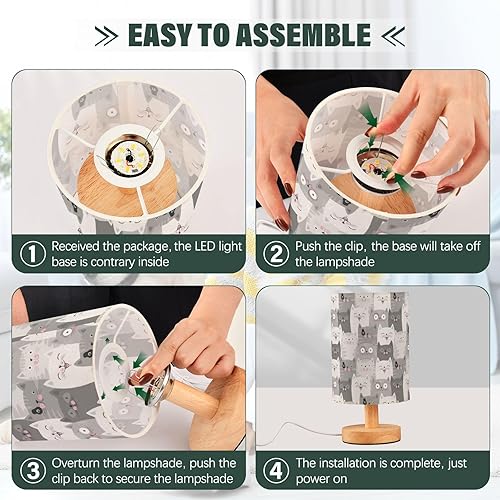 EASY TO ASSEMBLE

1 Received the package, the LED light base is contrary inside

2 Push the clip, the base will take off the lampshade

3 Overturn the lampshade, push the clip back to secure the lampshade

4 The installation is complete, just power on