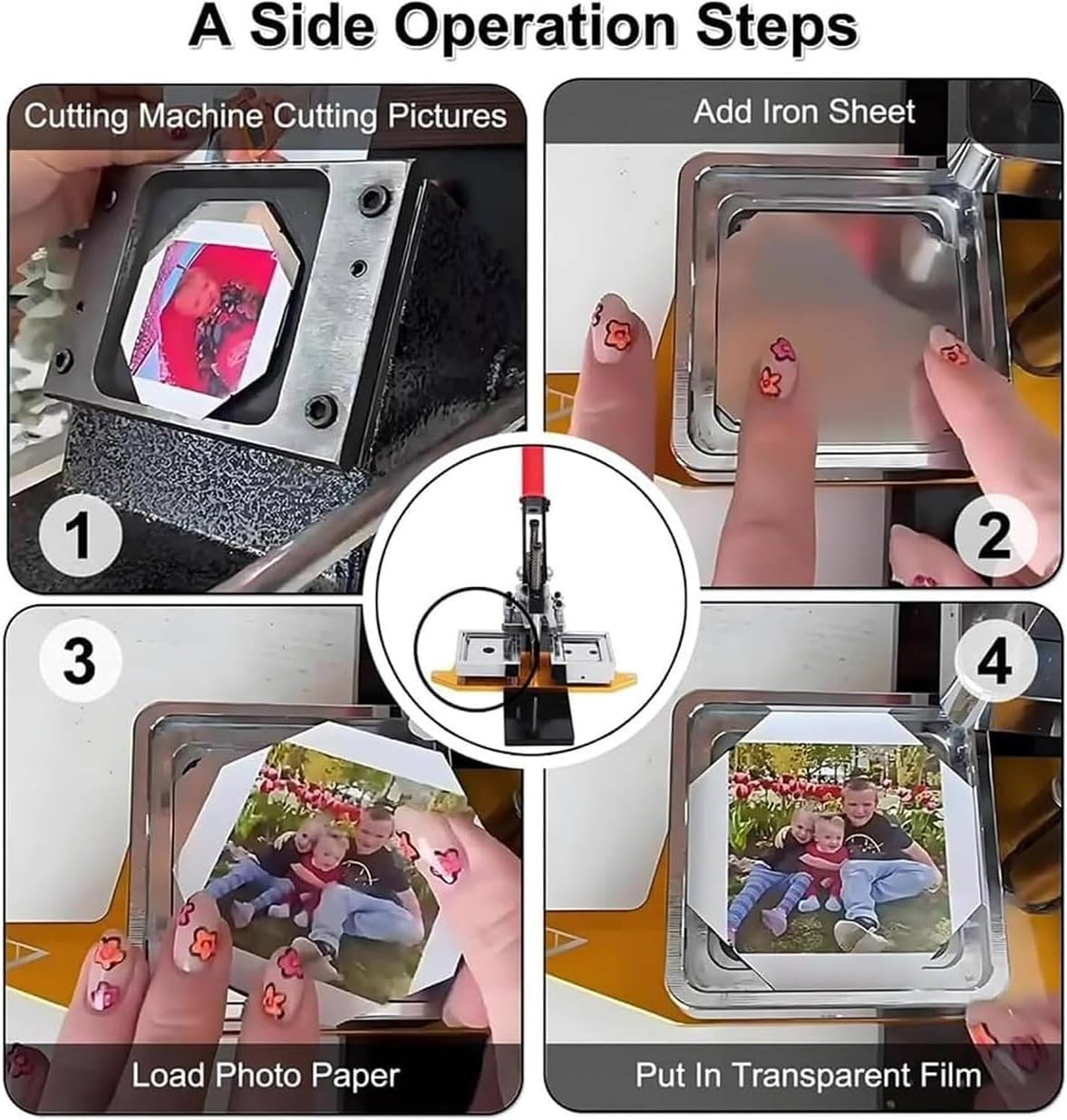 A Side Operation Steps

Cutting Machine Cutting Pictures

1

Add Iron Sheet

2

3

Load Photo Paper

4

Put In Transparent Film