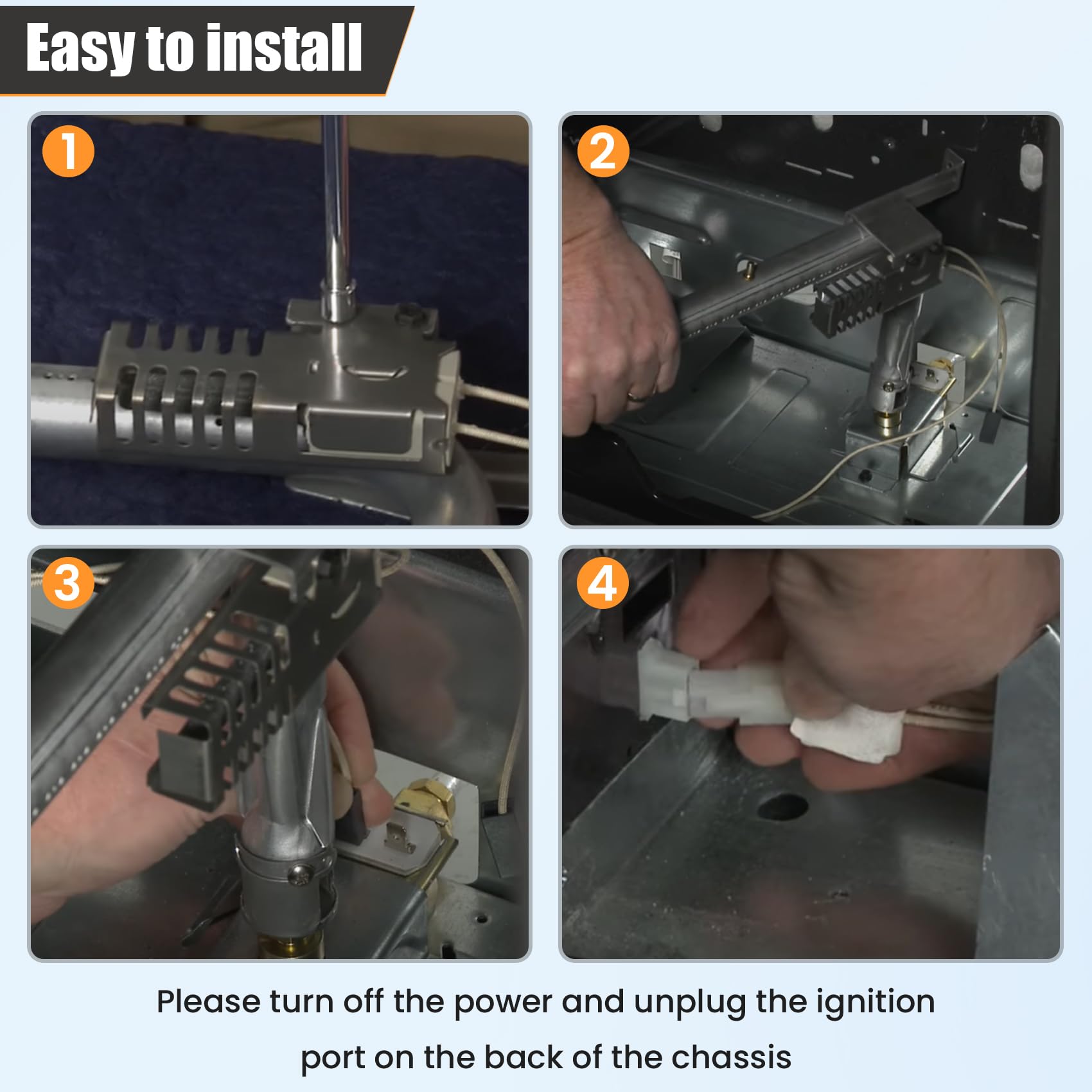 Easy to install

1

2

3

4

Please turn off the power and unplug the ignition port on the back of the chassis