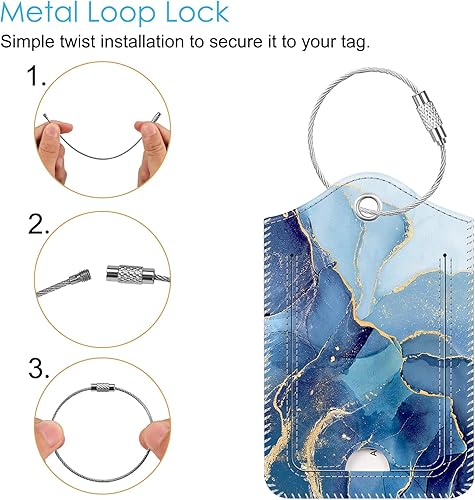 Metal Loop Lock

Simple twist installation to secure it to your tag.

1.

2.

3.