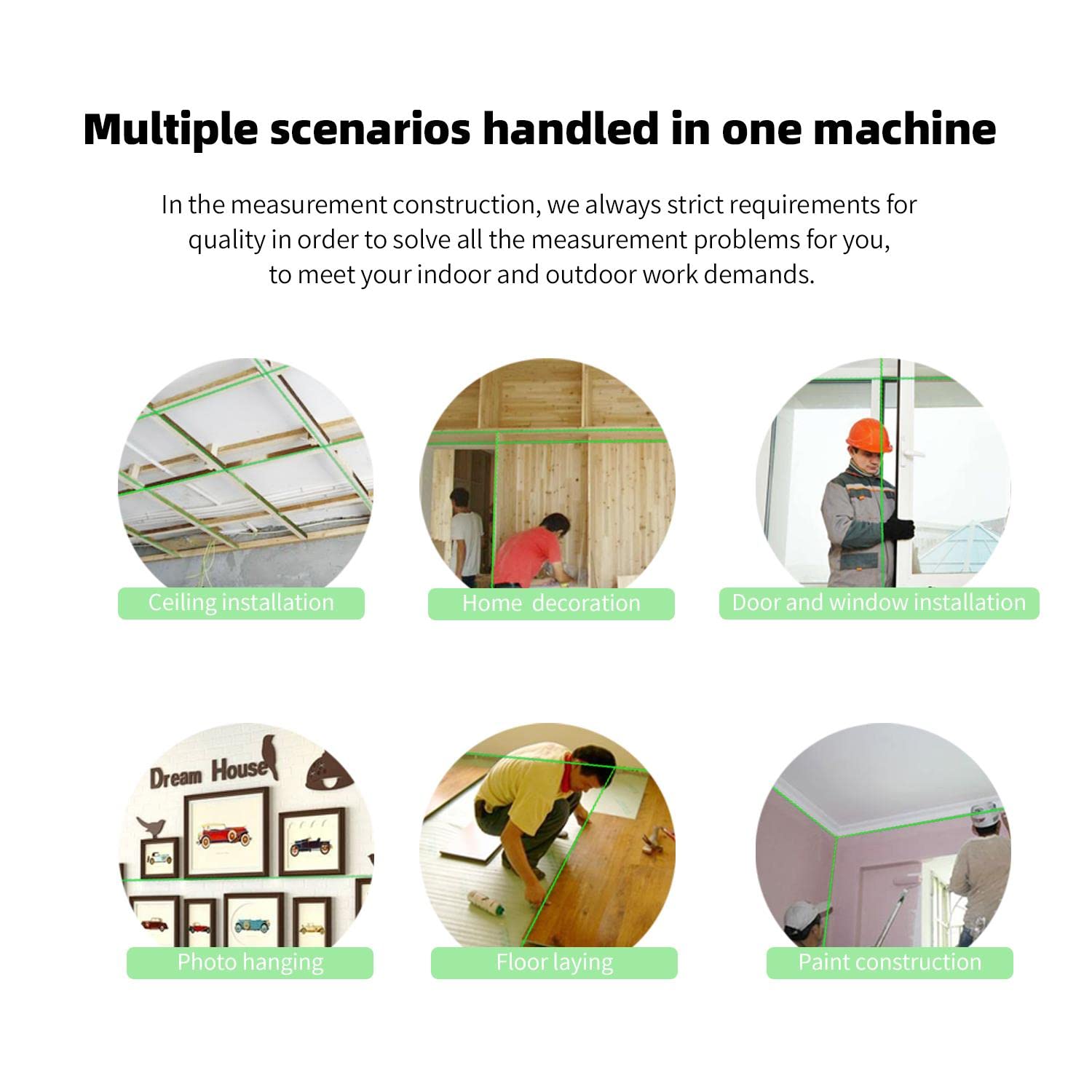 Multiple scenarios handled in one machine

In the measurement construction, we always strict requirements for quality in order to solve all the measurement problems for you, to meet your indoor and outdoor work demands.

Ceiling installation

Home decoration

Door and window installation

Dream House

Photo hanging

Floor laying

Paint construction