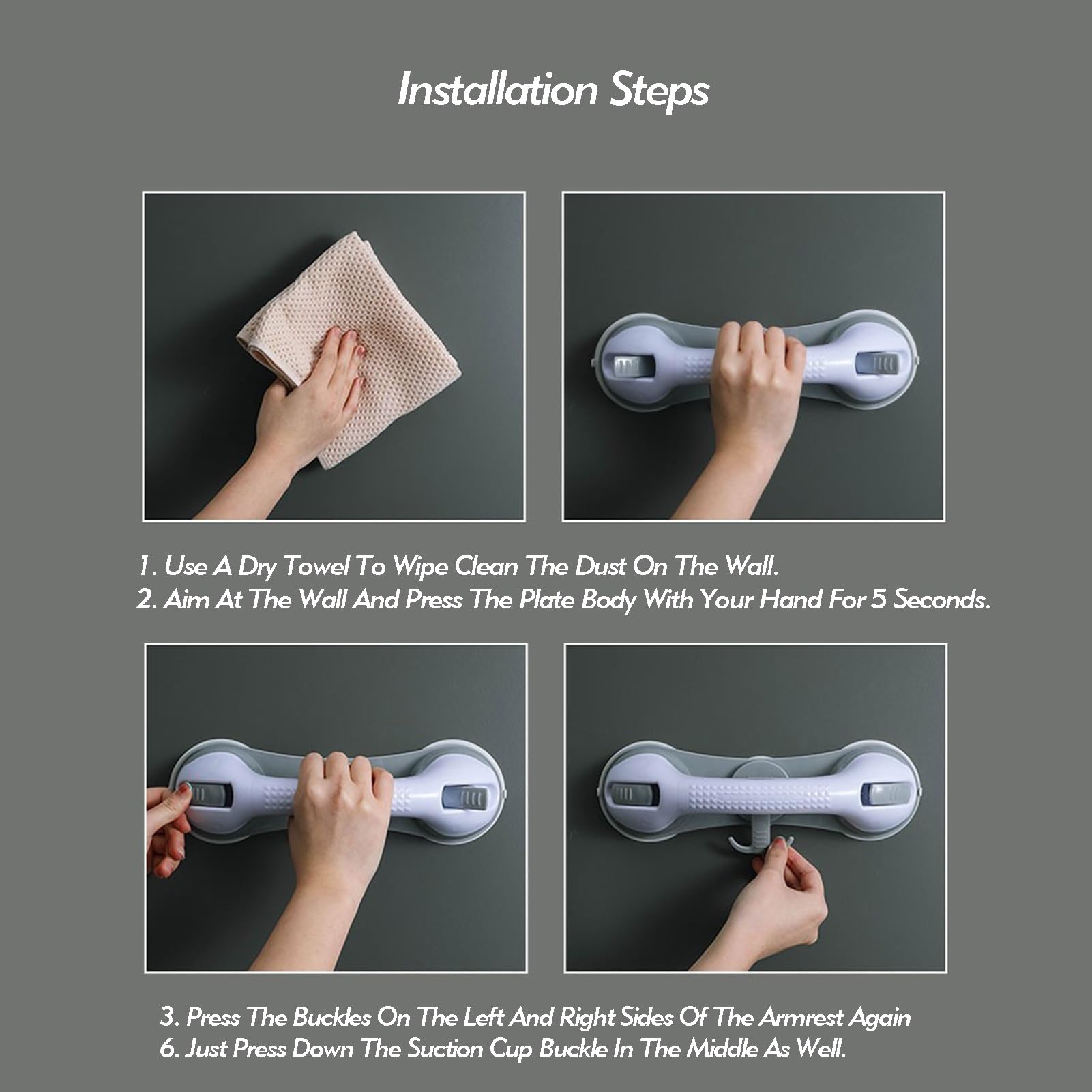 Installation Steps

1. Use A Dry Towel To Wipe Clean The Dust On The Wall.
2. Aim At The Wall And Press The Plate Body With Your Hand For 5 Seconds.

3. Press The Buckles On The Left And Right Sides Of The Armrest Again
6. Just Press Down The Suction Cup Buckle In The Middle As Well.