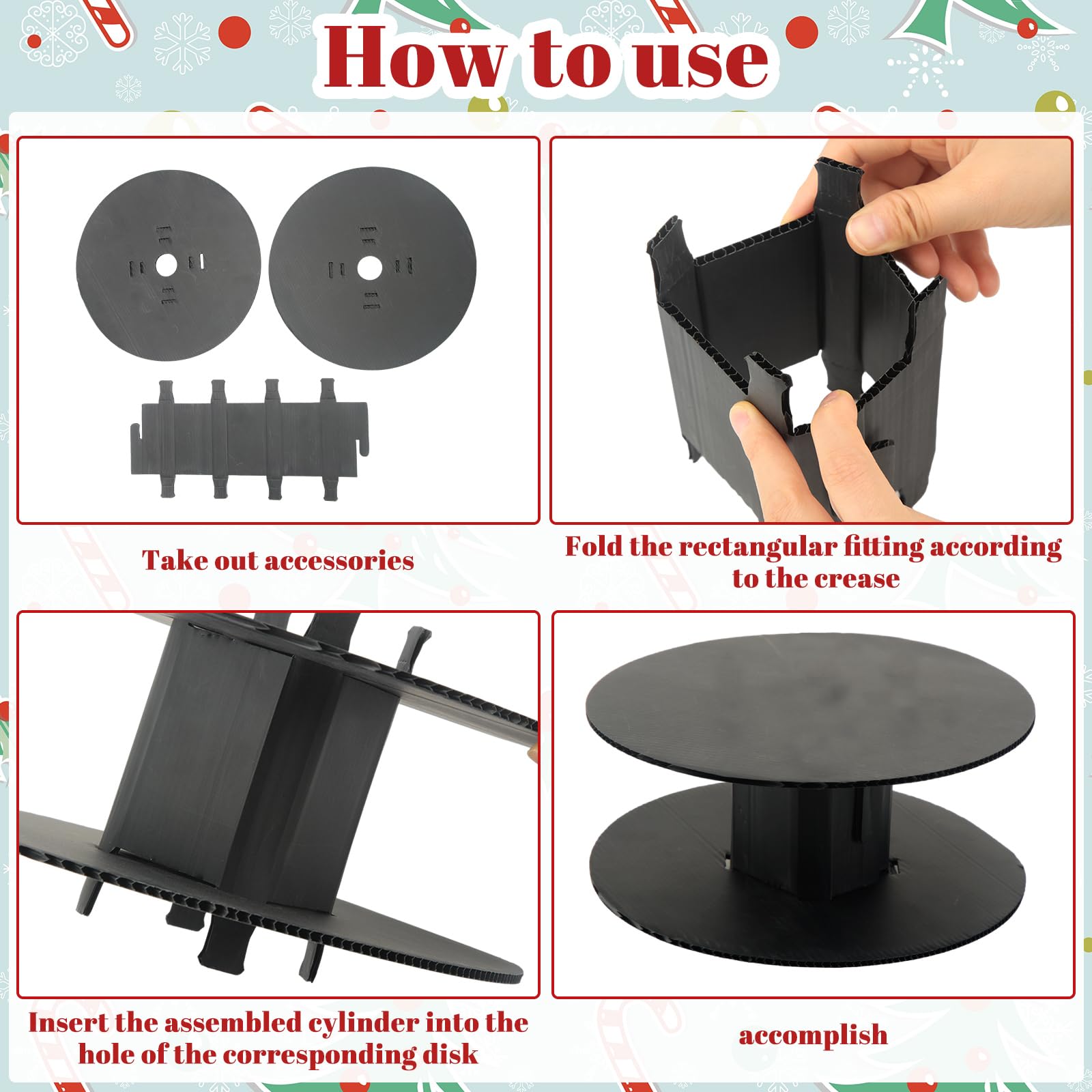 How to use

Take out accessories

Fold the rectangular fitting according to the crease

Insert the assembled cylinder into the hole of the corresponding disk

accomplish