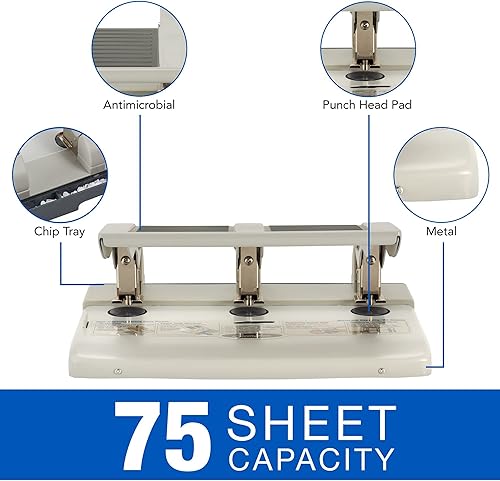 Antimicrobial

Punch Head Pad

Chip Tray

Metal

75 SHEET CAPACITY