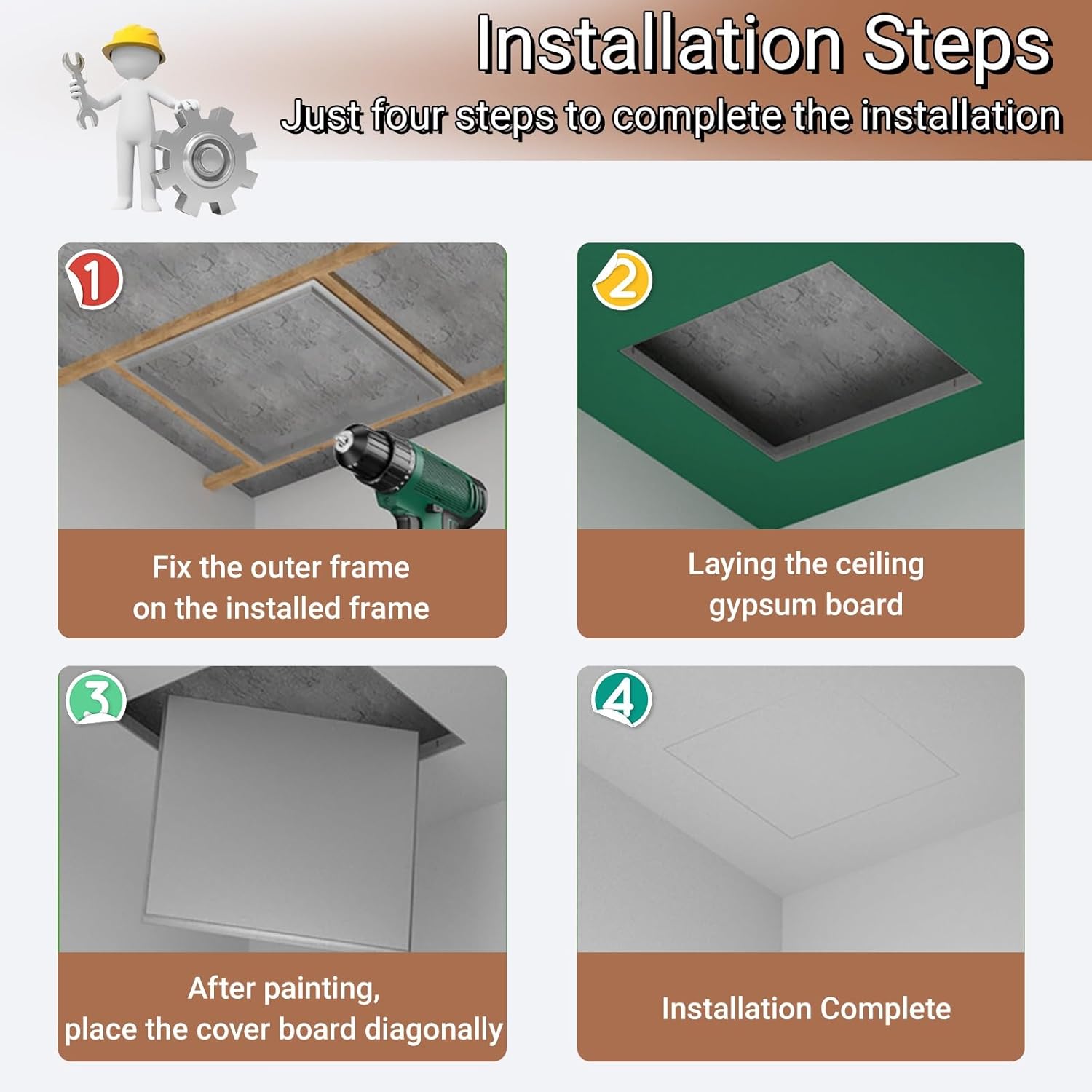 Installation Steps

Just four steps to complete the installation

1

Fix the outer frame on the installed frame

2

Laying the ceiling gypsum board

3

After painting, place the cover board diagonally

4

Installation Complete