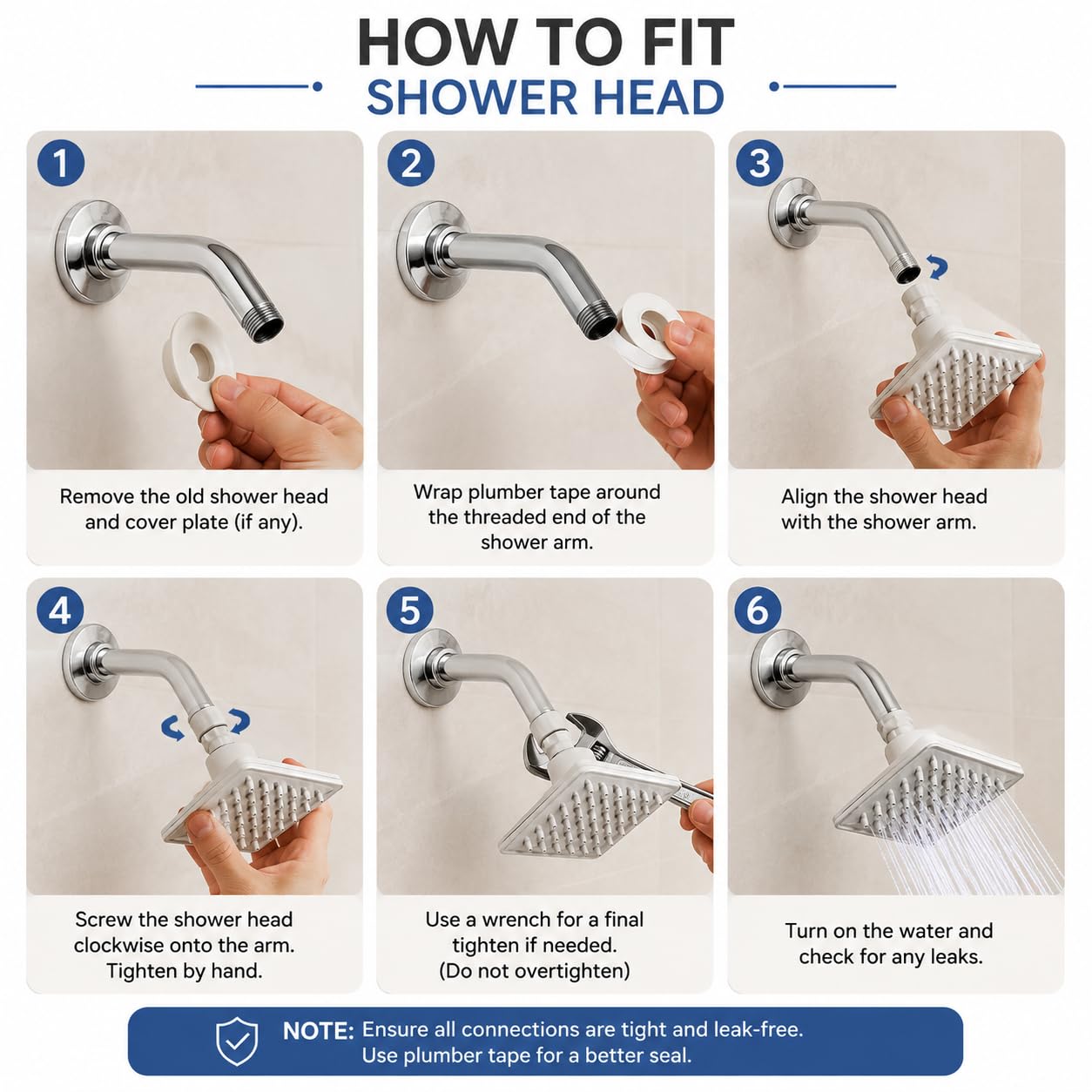 HOW TO FIT
SHOWER HEAD

1
Remove the old shower head and cover plate (if any).

2
Wrap plumber tape around the threaded end of the shower arm.

3
Align the shower head with the shower arm.

4
Screw the shower head clockwise onto the arm. Tighten by hand.

5
Use a wrench for a final tighten if needed. (Do not overtighten)

6
Turn on the water and check for any leaks.

NOTE: Ensure all connections are tight and leak-free. Use plumber tape for a better seal.