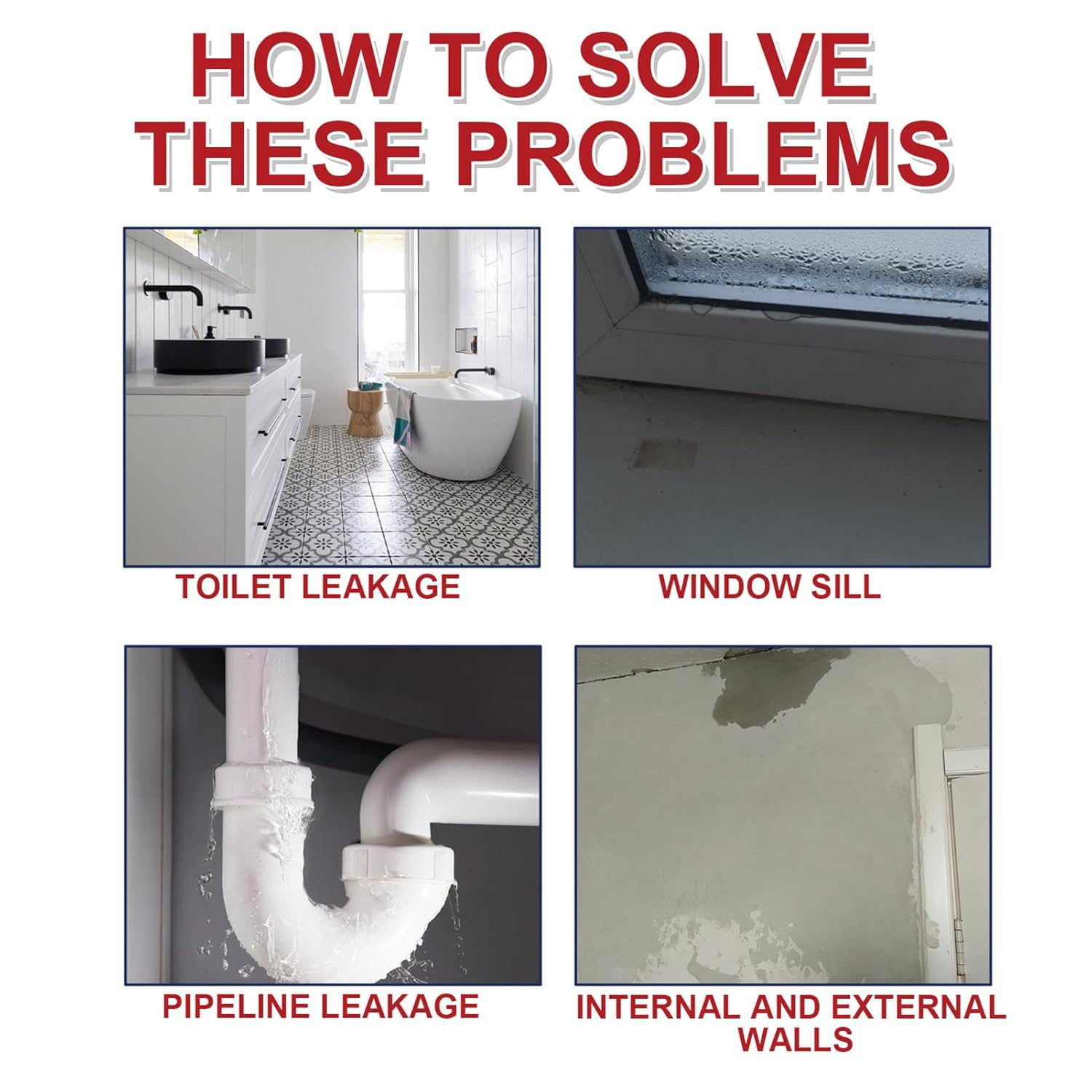 HOW TO SOLVE THESE PROBLEMS

TOILET LEAKAGE

WINDOW SILL

PIPELINE LEAKAGE

INTERNAL AND EXTERNAL WALLS