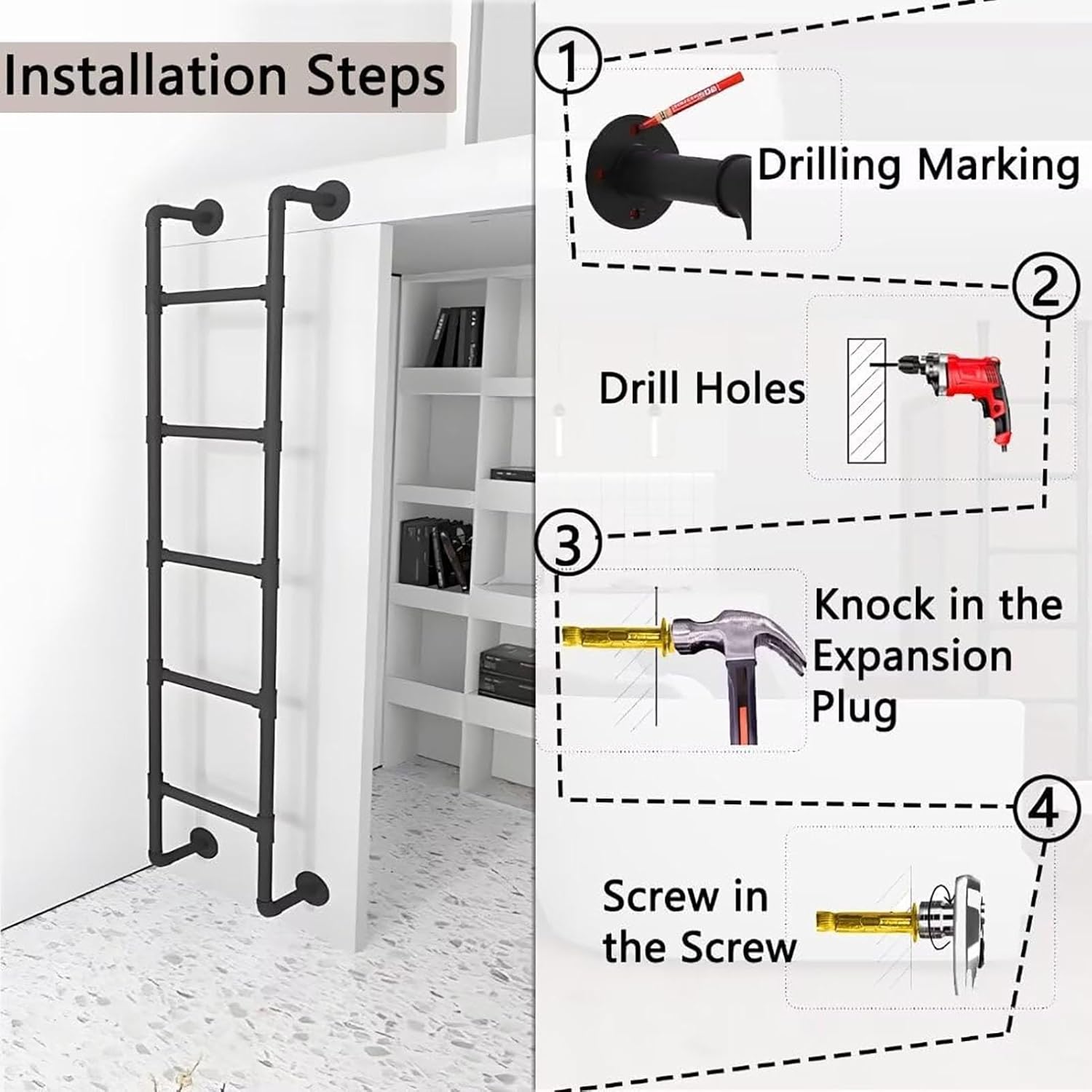 Installation Steps

1
Drilling Marking

2
Drill Holes

3
Knock in the Expansion Plug

4
Screw in the Screw