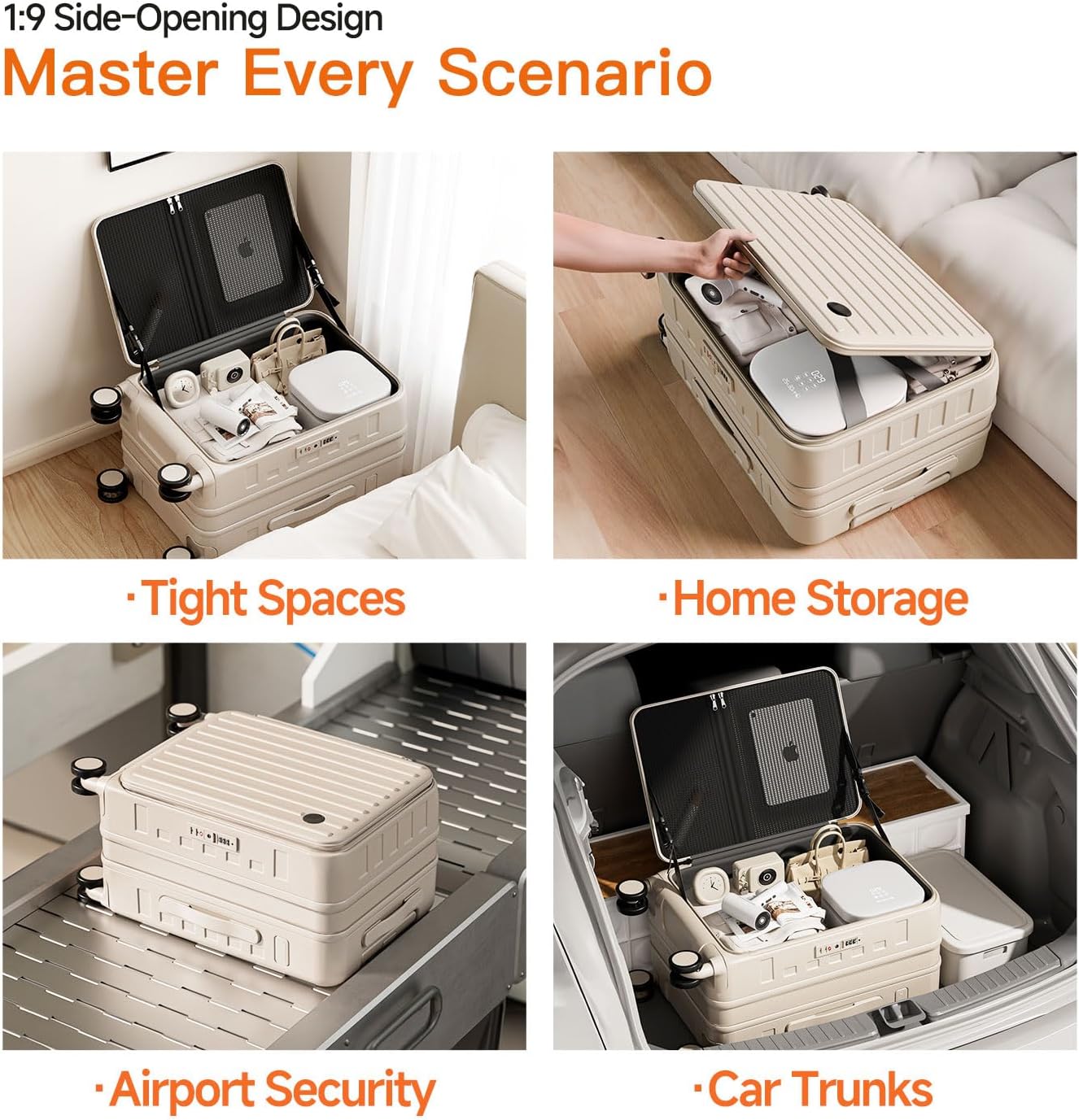 1:9 Side-Opening Design
Master Every Scenario

·Tight Spaces

·Home Storage

·Airport Security

·Car Trunks