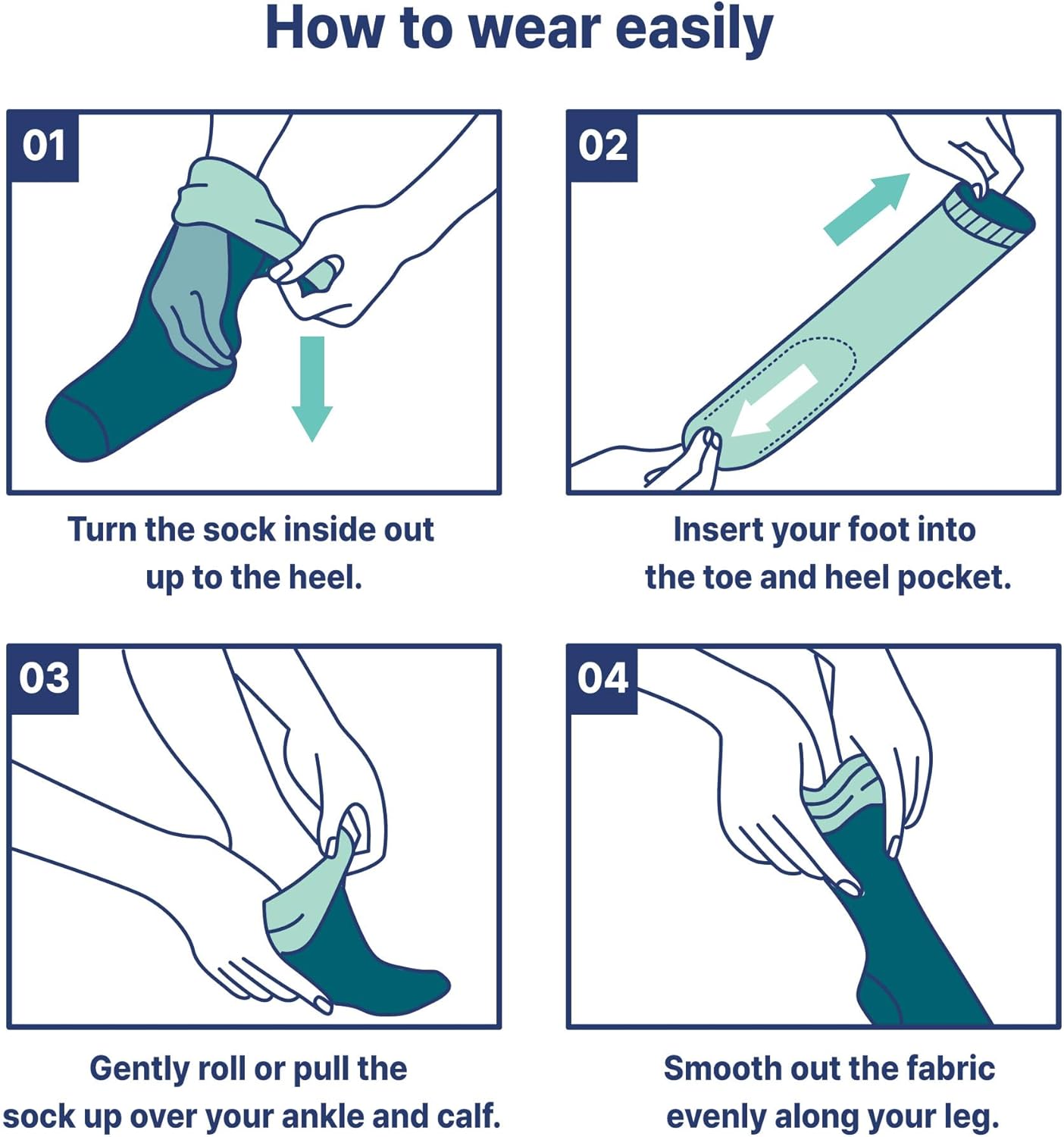 How to wear easily

01

Turn the sock inside out up to the heel.

02

Insert your foot into the toe and heel pocket.

03

Gently roll or pull the sock up over your ankle and calf.

04

Smooth out the fabric evenly along your leg.