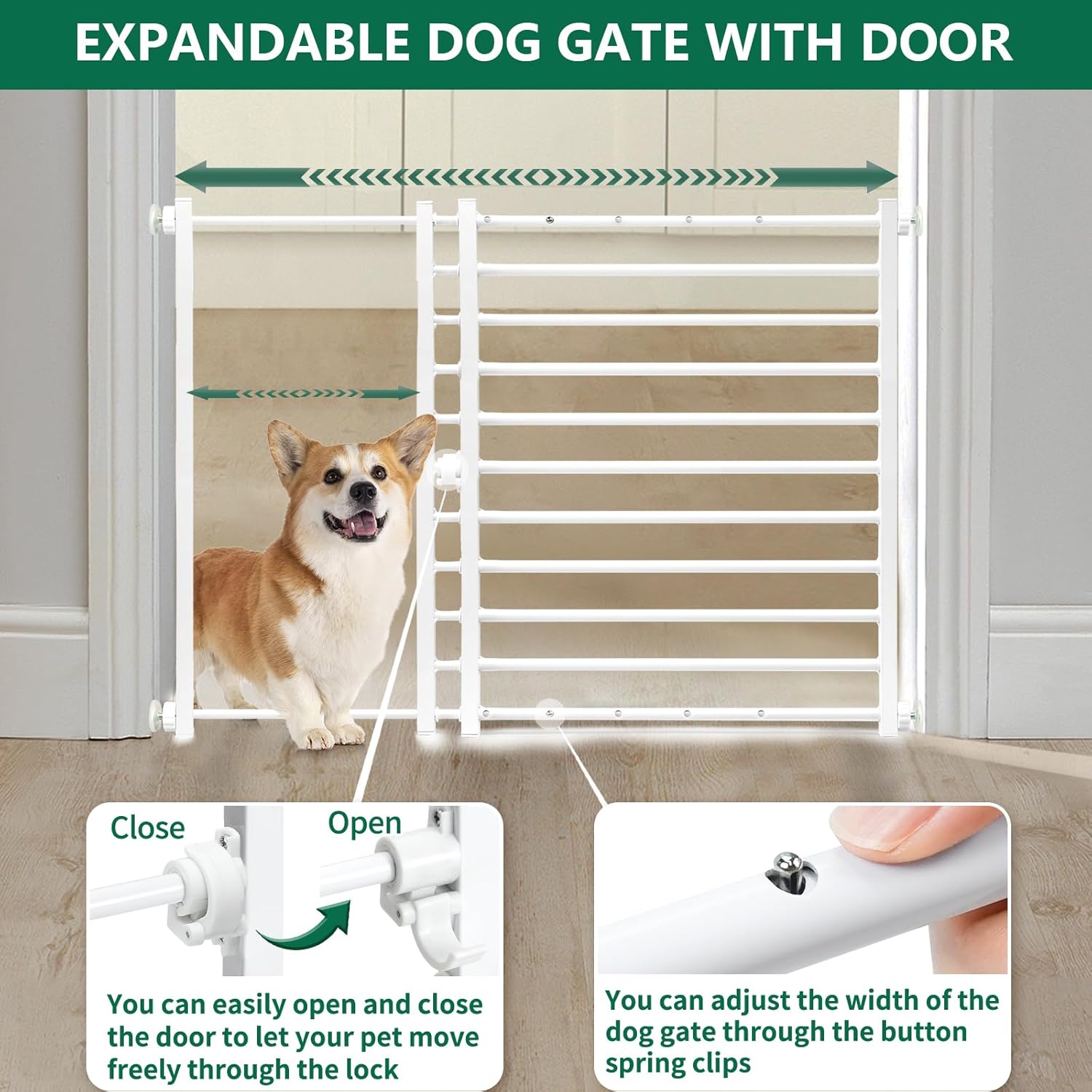 EXPANDABLE DOG GATE WITH DOOR

Close

Open

You can easily open and close the door to let your pet move freely through the lock

You can adjust the width of the dog gate through the button spring clips