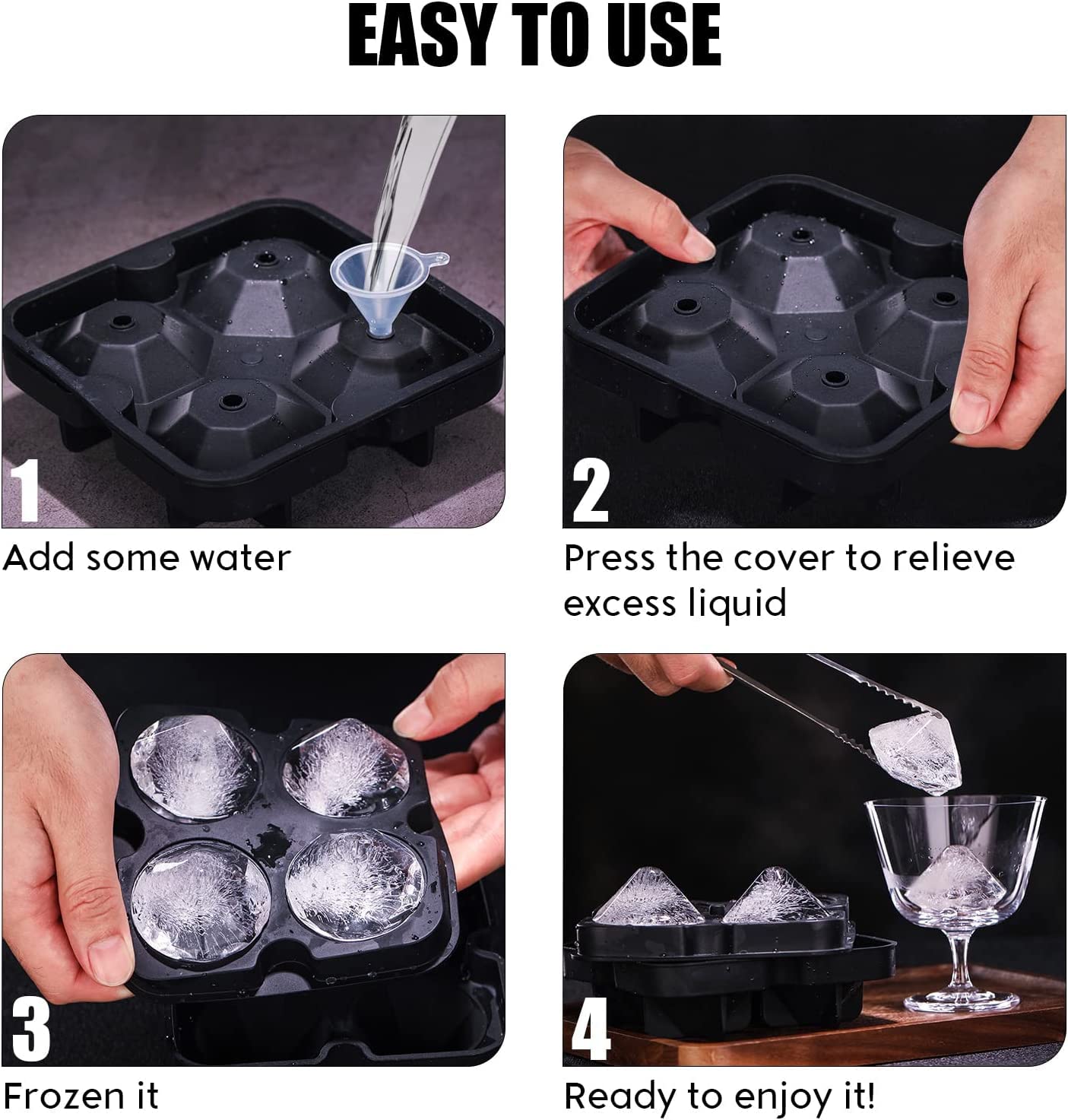 EASY TO USE

1

Add some water

2

Press the cover to relieve excess liquid

3

Frozen it

4

Ready to enjoy it!