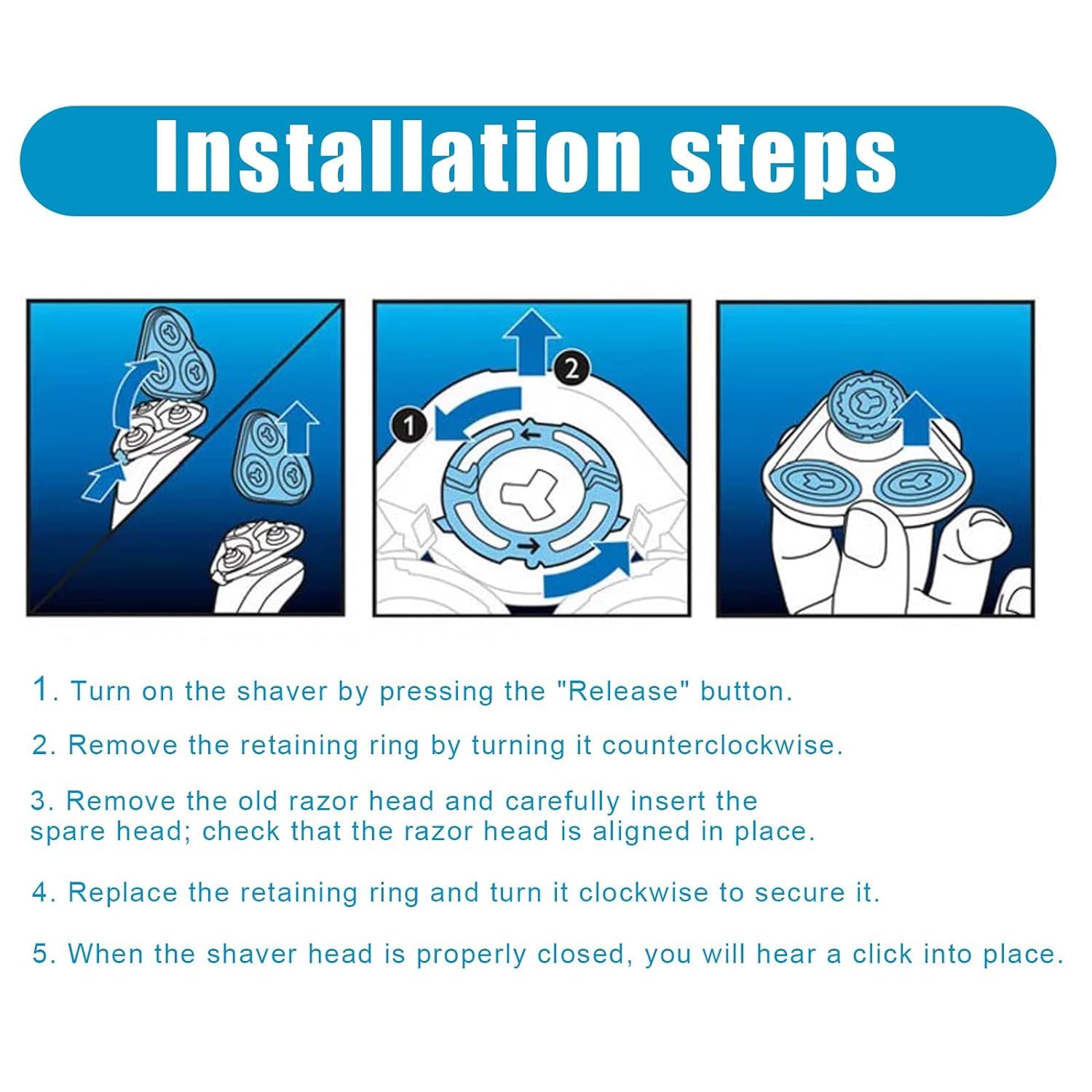 Installation steps

1

2

1. Turn on the shaver by pressing the "Release" button.

2. Remove the retaining ring by turning it counterclockwise.

3. Remove the old razor head and carefully insert the spare head; check that the razor head is aligned in place.

4. Replace the retaining ring and turn it clockwise to secure it.

5. When the shaver head is properly closed, you will hear a click into place.