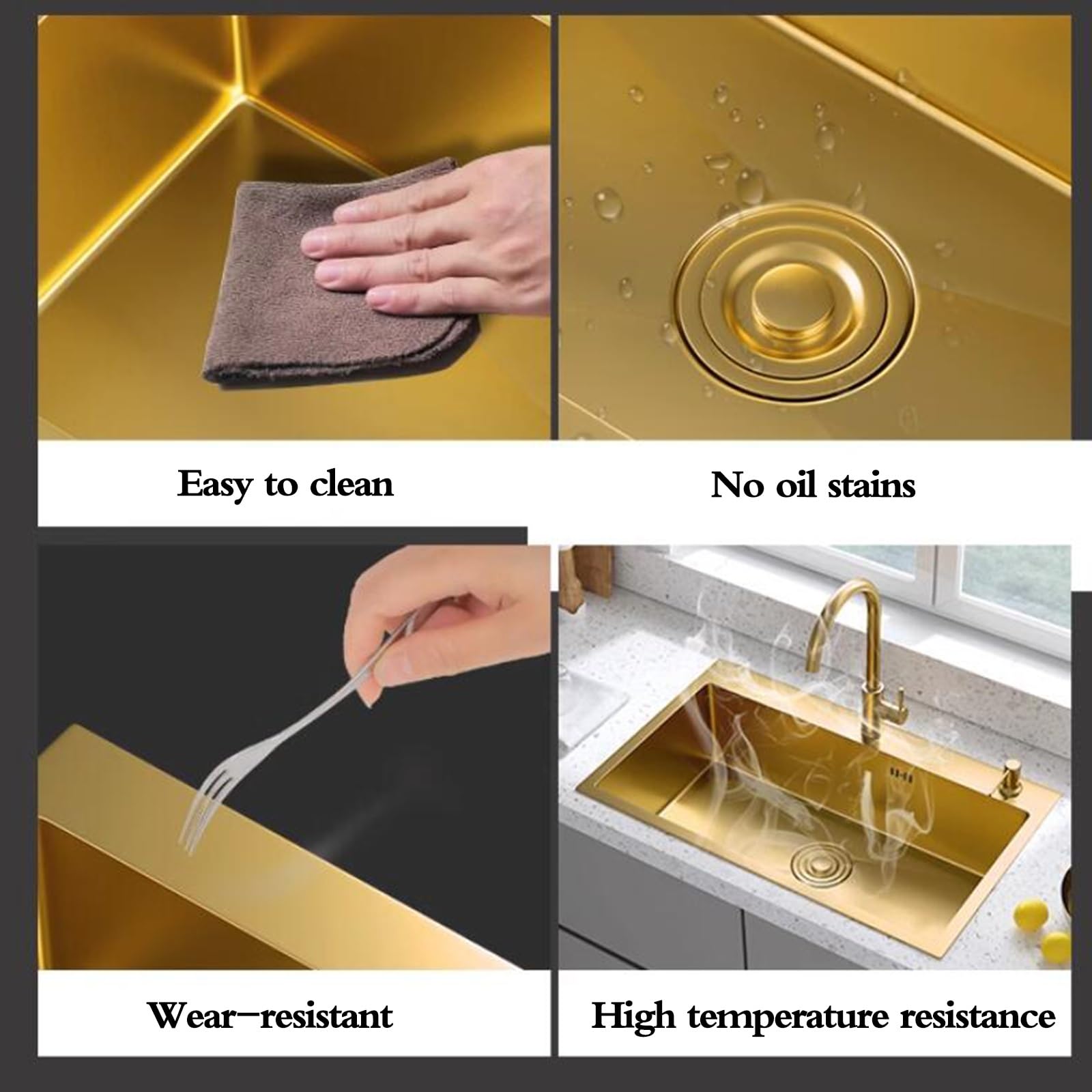 Easy to clean

No oil stains

Wear-resistant

High temperature resistance