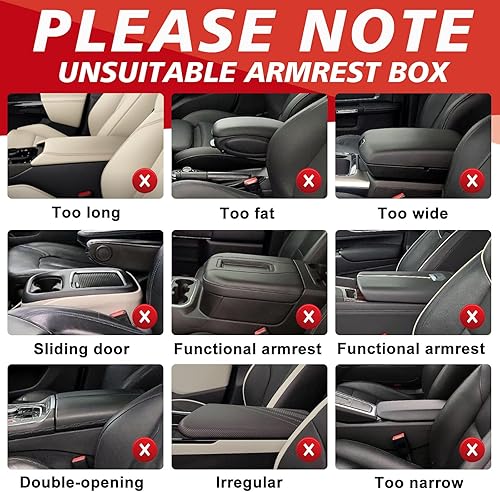 PLEASE NOTE
UNSUITABLE ARMREST BOX

Too long

Too fat

Too wide

Sliding door

Functional armrest

Functional armrest

Double-opening

Irregular

Too narrow