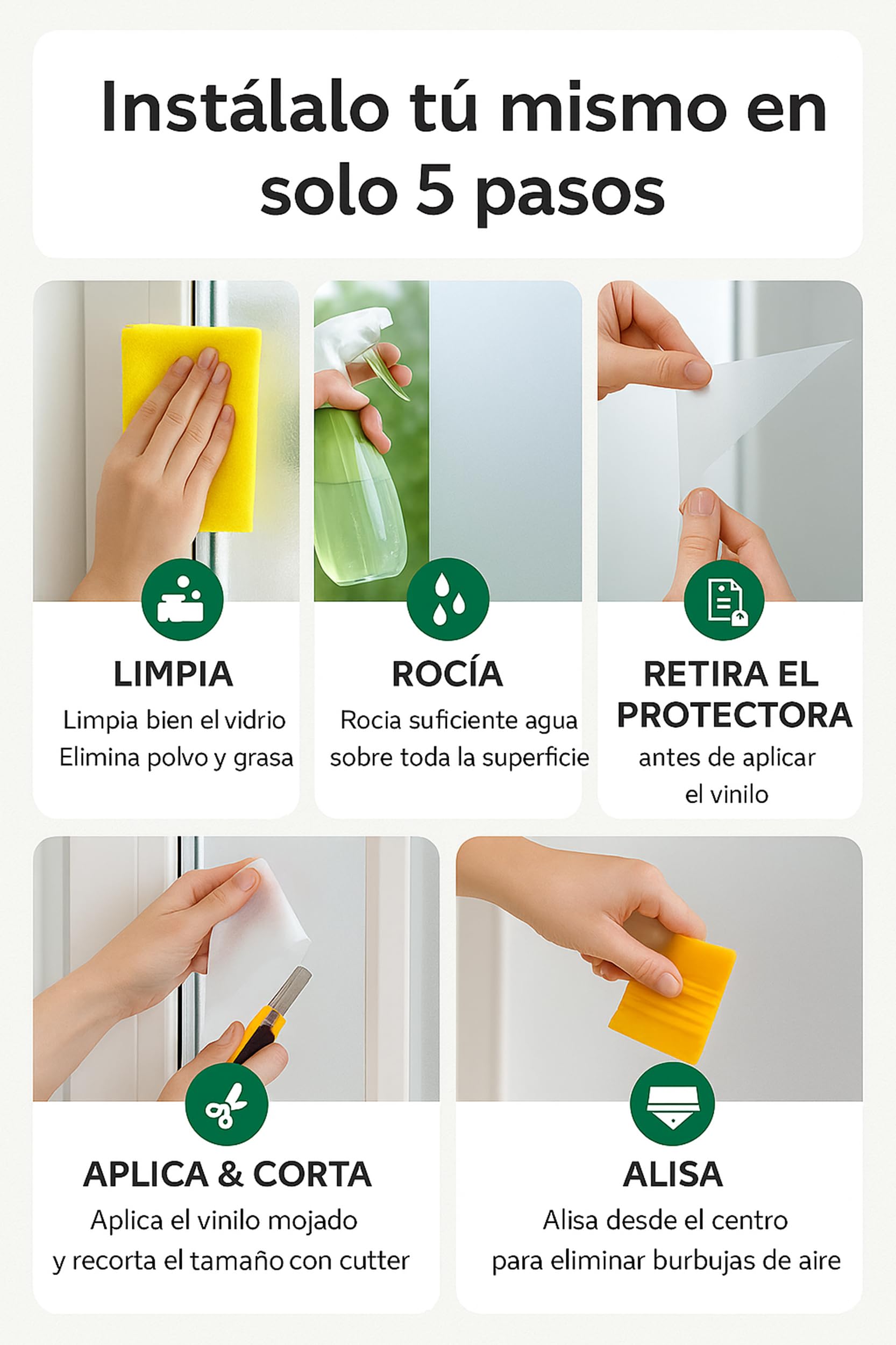 Instálalo tú mismo en solo 5 pasos

LIMPIA
Limpia bien el vidrio
Elimina polvo y grasa

ROCÍA
Rocia suficiente agua
sobre toda la superficie

RETIRA EL PROTECTORA
antes de aplicar
el vinilo

APLICA & CORTA
Aplica el vinilo mojado
y recorta el tamaño con cutter

ALISA
Alisa desde el centro
para eliminar burbujas de aire