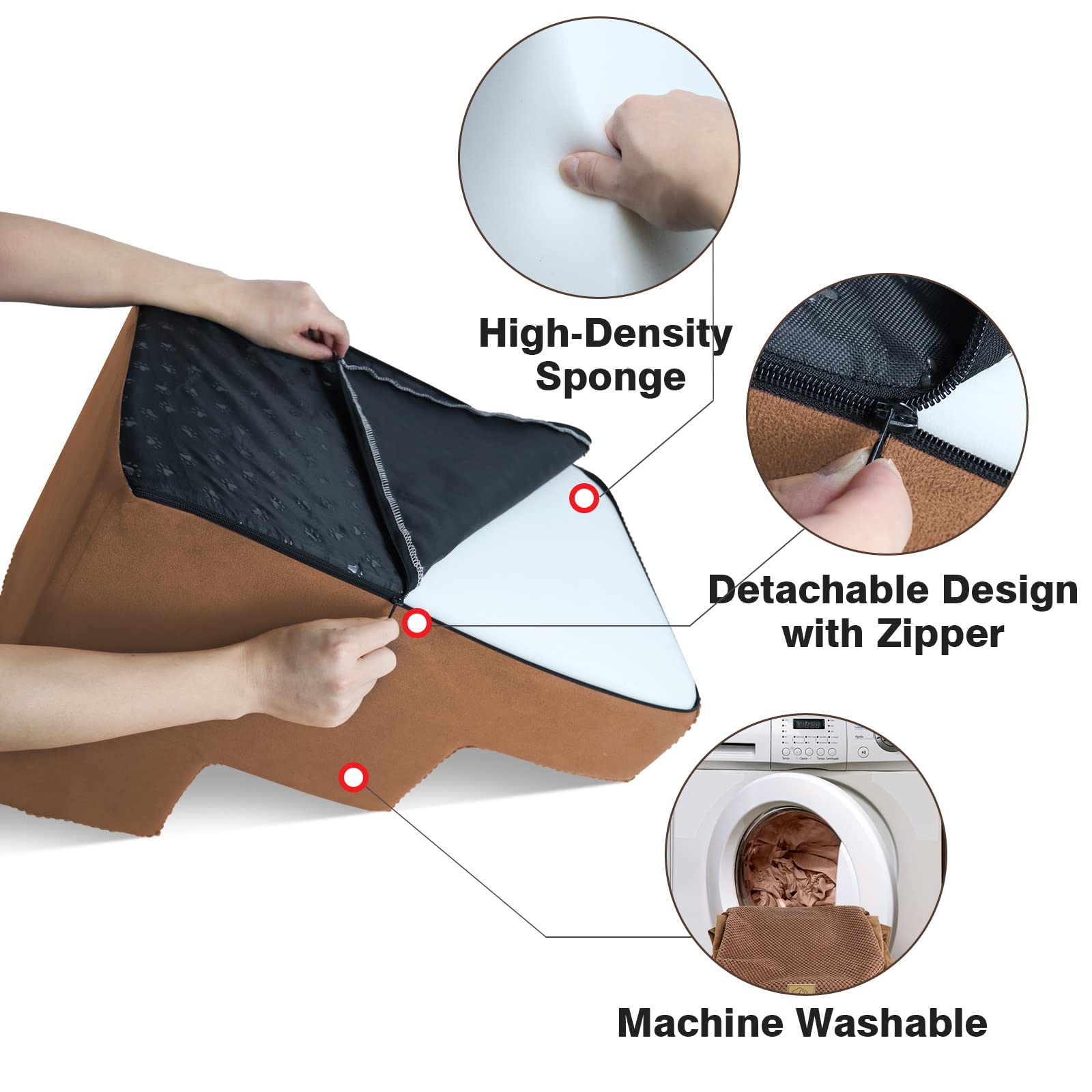 High-Density Sponge

Detachable Design with Zipper

Machine Washable