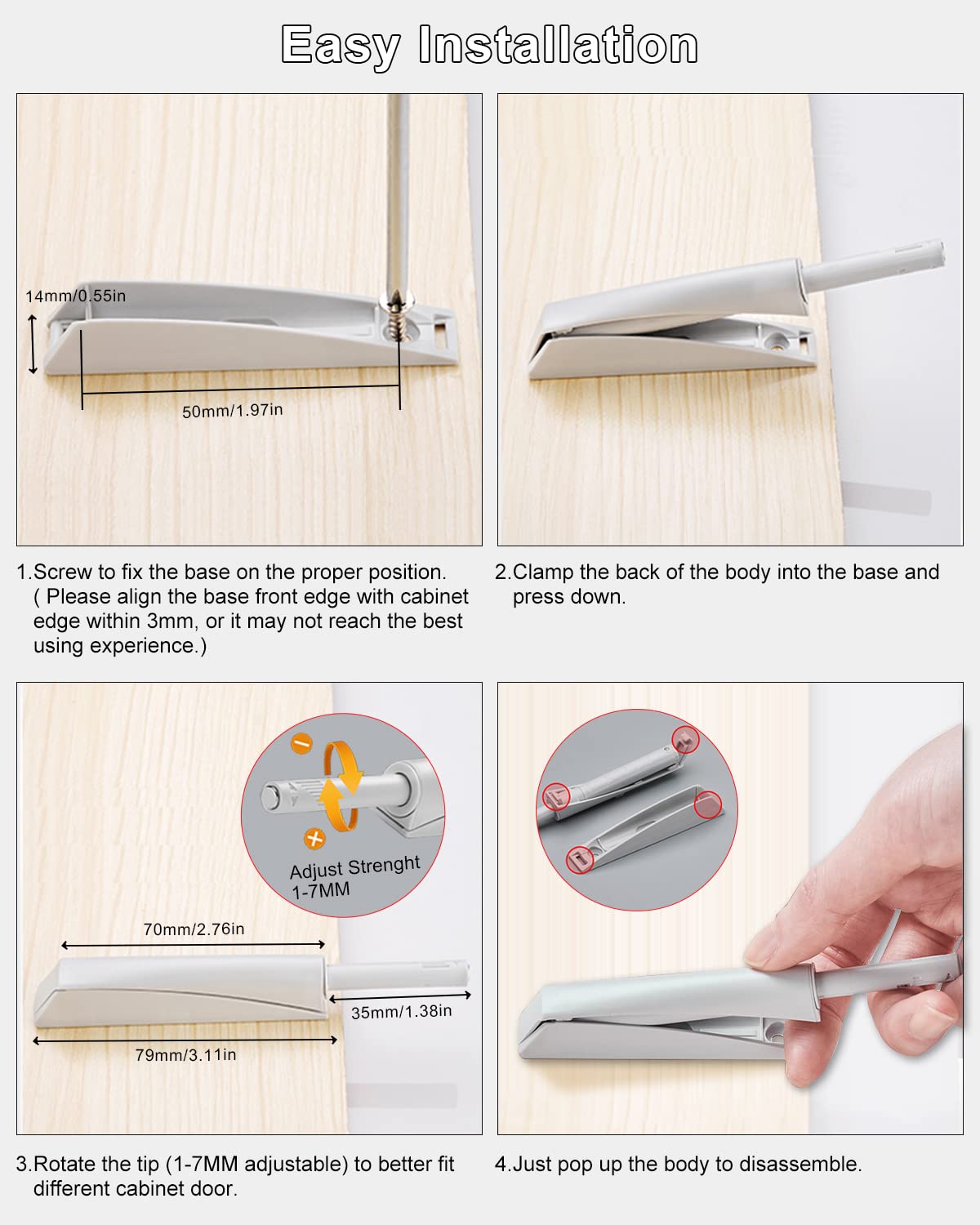 Easy Installation

14mm/0.55in

50mm/1.97in

1.Screw to fix the base on the proper position. ( Please align the base front edge with cabinet edge within 3mm, or it may not reach the best using experience.)

2.Clamp the back of the body into the base and press down.

Adjust Strenght 1-7MM

70mm/2.76in

35mm/1.38in

79mm/3.11in

3.Rotate the tip (1-7MM adjustable) to better fit different cabinet door.

4.Just pop up the body to disassemble.