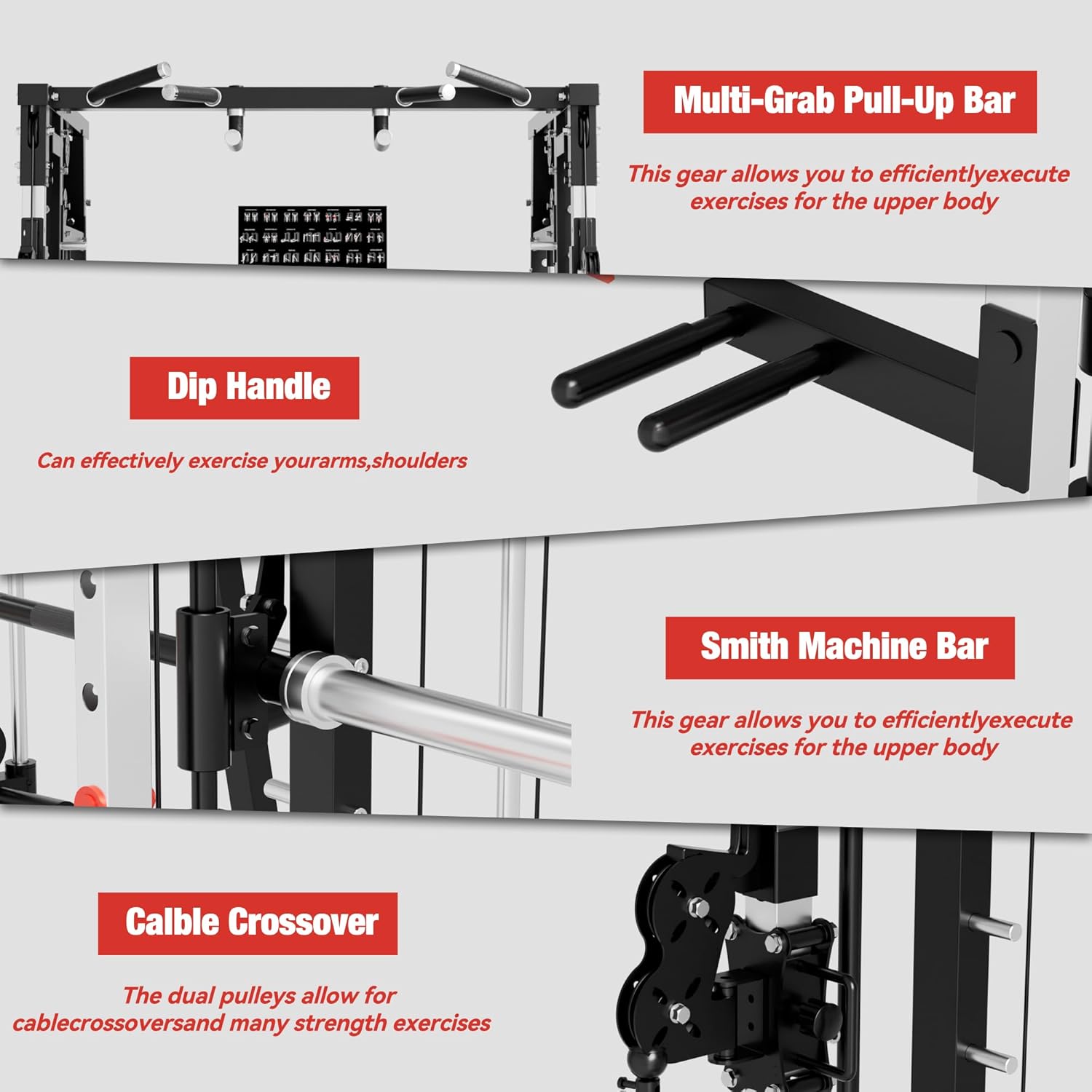 Multi-Grab Pull-Up Bar

This gear allows you to efficientlyexecute exercises for the upper body

Dip Handle

Can effectively exercise yourarms,shoulders

Smith Machine Bar

This gear allows you to efficientlyexecute exercises for the upper body

Calble Crossover

The dual pulleys allow for cablecrossoversand many strength exercises