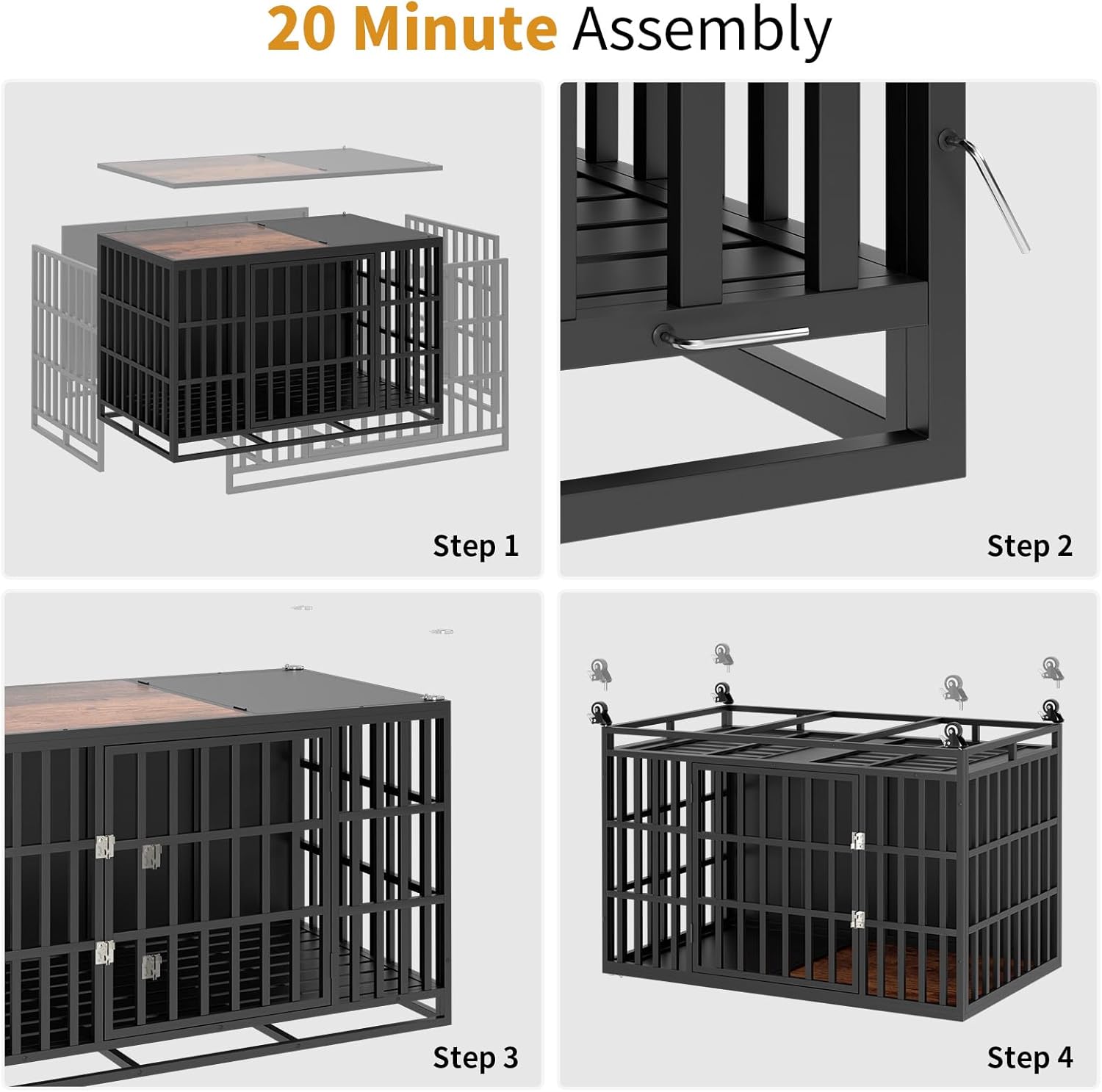 20 Minute Assembly

Step 1

Step 2

Step 3

Step 4