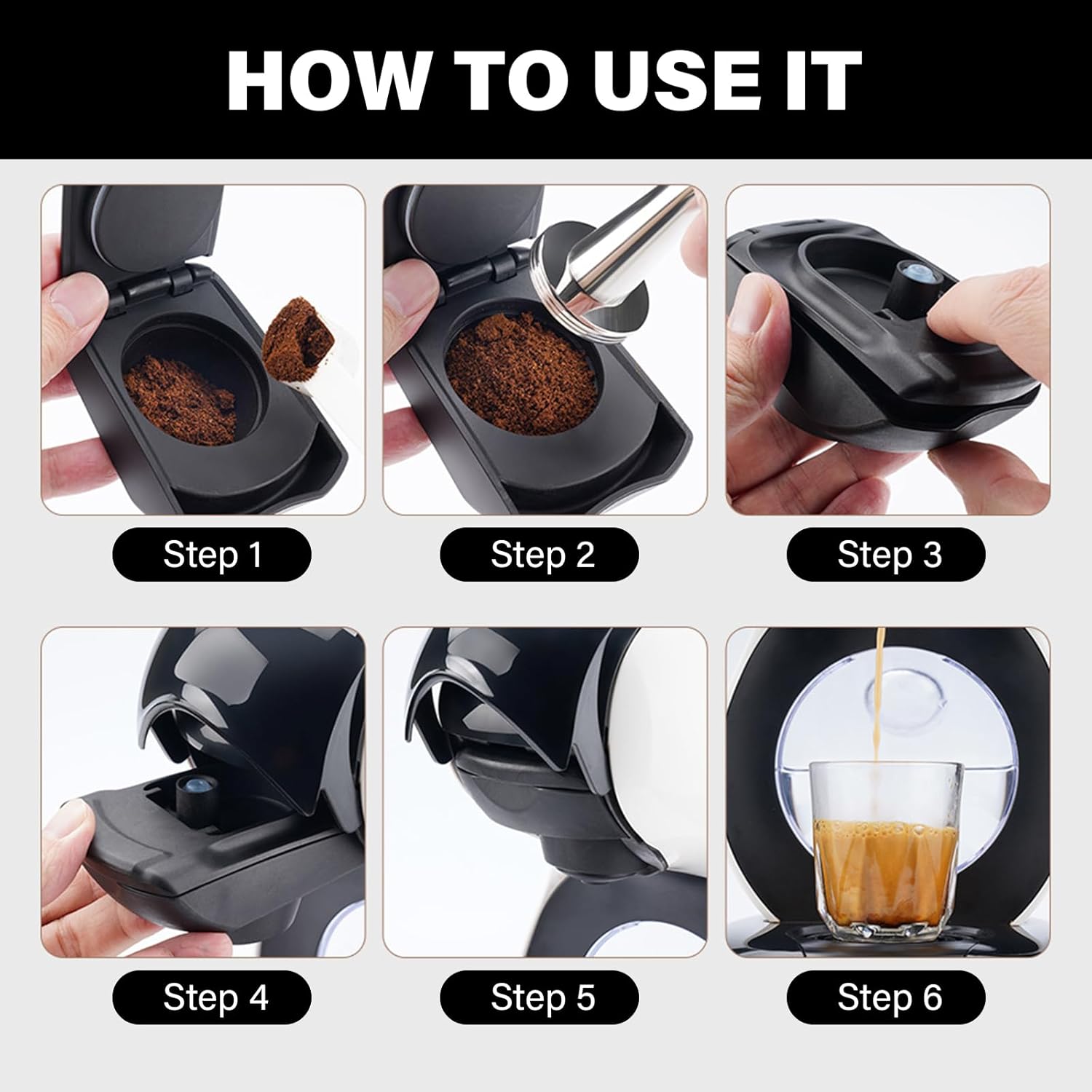 HOW TO USE IT

Step 1

Step 2

Step 3

Step 4

Step 5

Step 6