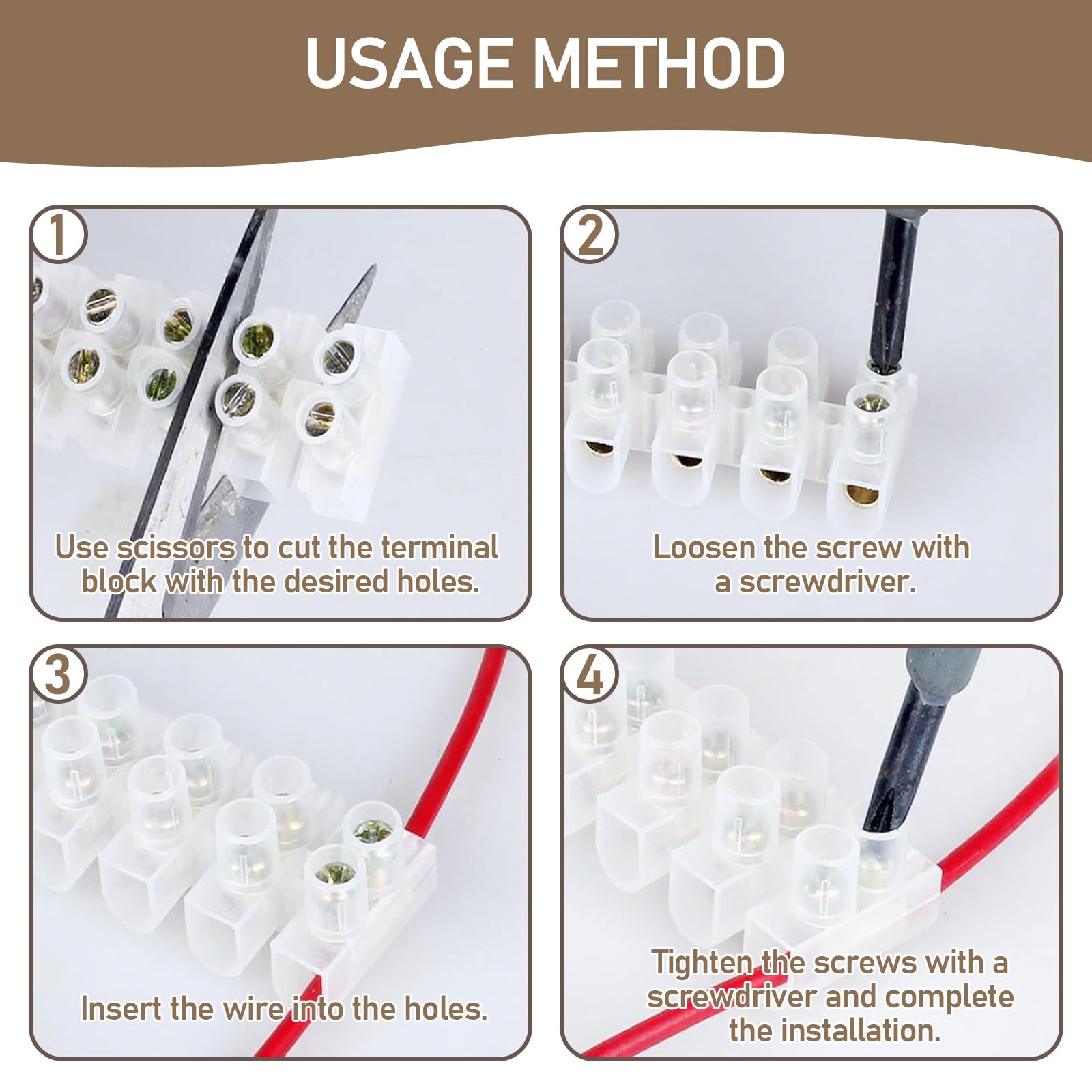 USAGE METHOD

1
Use scissors to cut the terminal block with the desired holes.

2
Loosen the screw with a screwdriver.

3
Insert the wire into the holes.

4
Tighten the screws with a screwdriver and complete the installation.