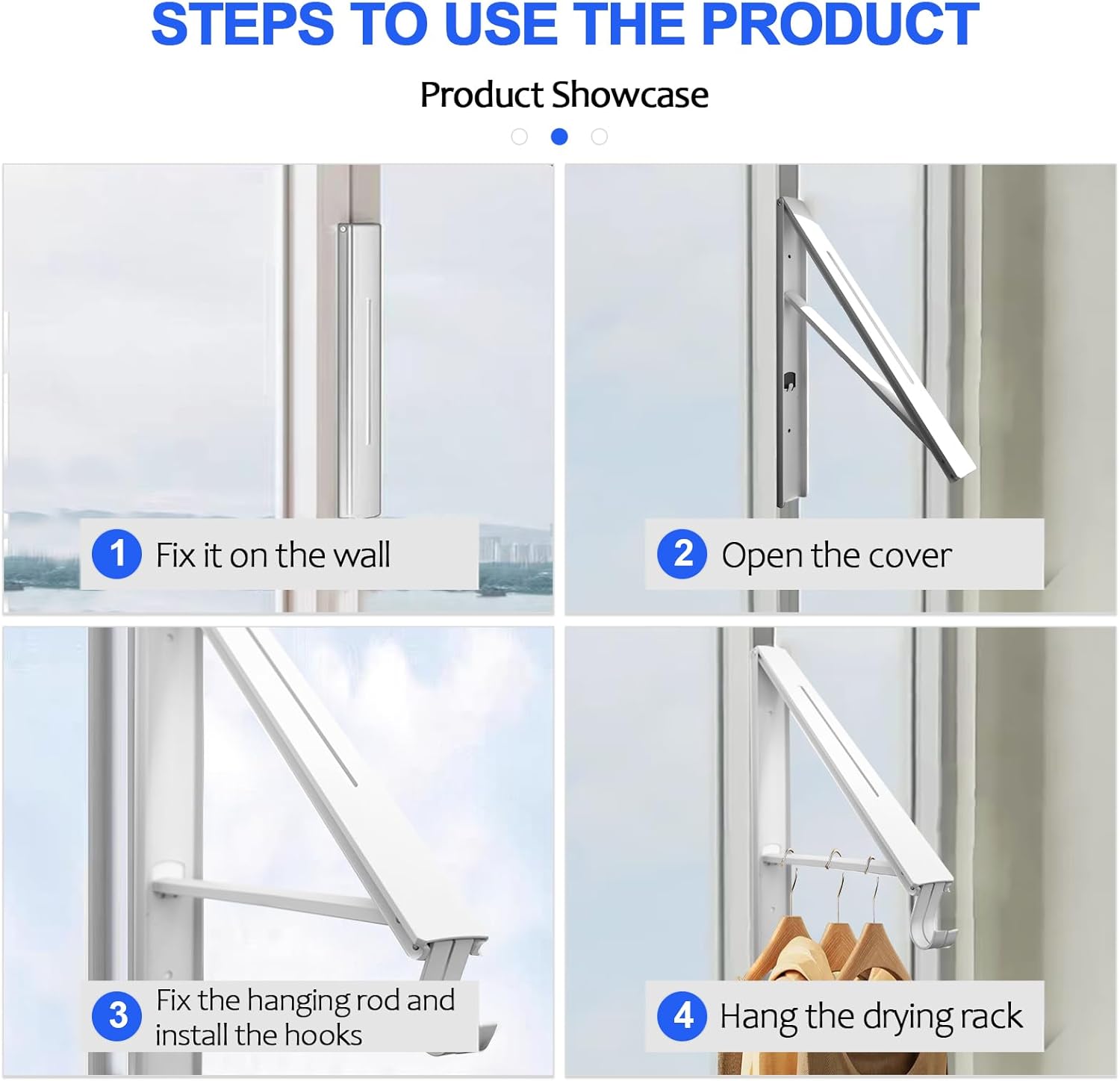 STEPS TO USE THE PRODUCT

Product Showcase

1 Fix it on the wall

2 Open the cover

3 Fix the hanging rod and install the hooks

4 Hang the drying rack