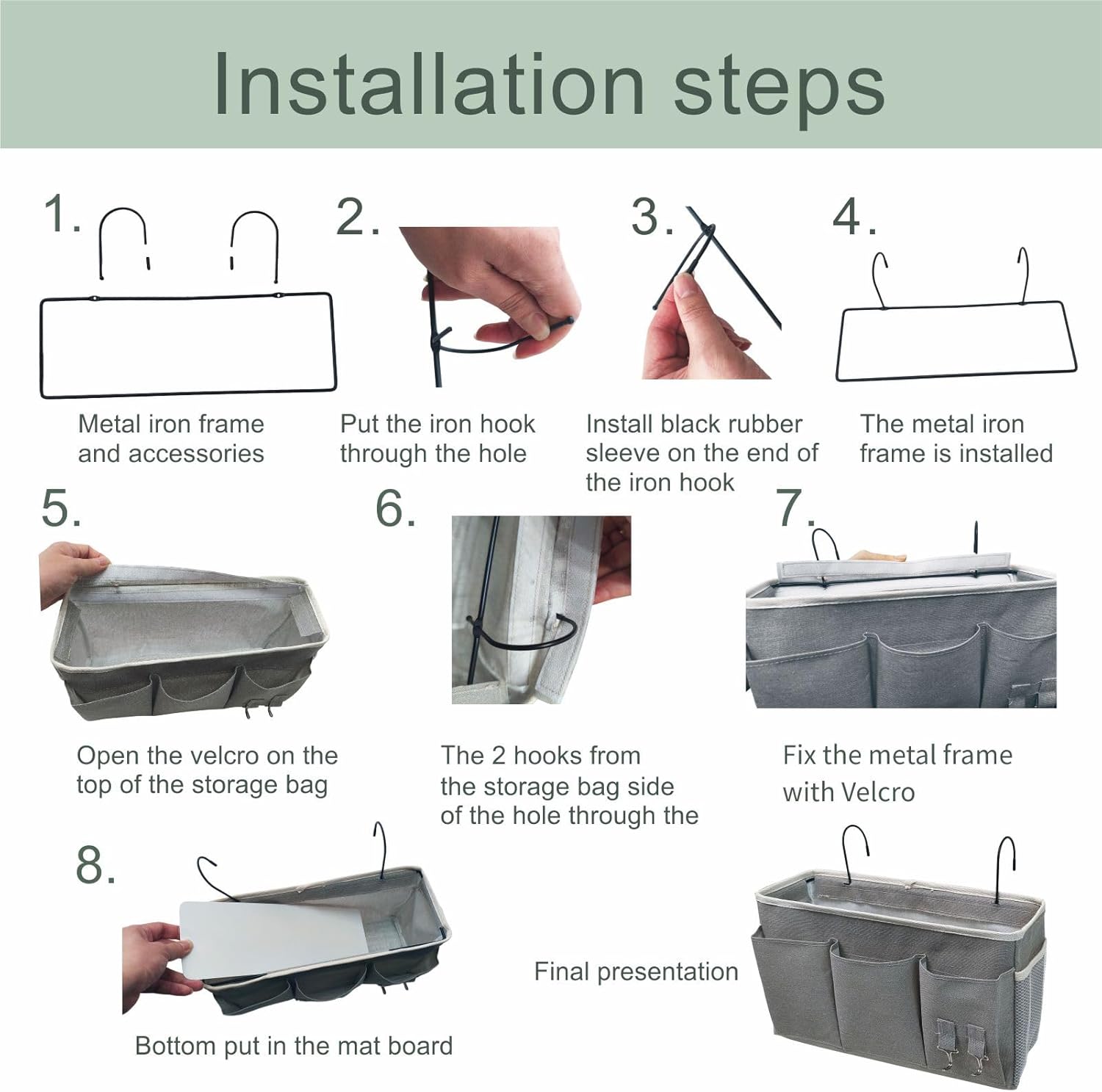 Installation steps

1.

Metal iron frame and accessories

2.

Put the iron hook through the hole

3.

Install black rubber sleeve on the end of the iron hook

4.

The metal iron frame is installed

5.

Open the velcro on the top of the storage bag

6.

The 2 hooks from the storage bag side of the hole through the

7.

Fix the metal frame with Velcro

8.

Bottom put in the mat board

Final presentation