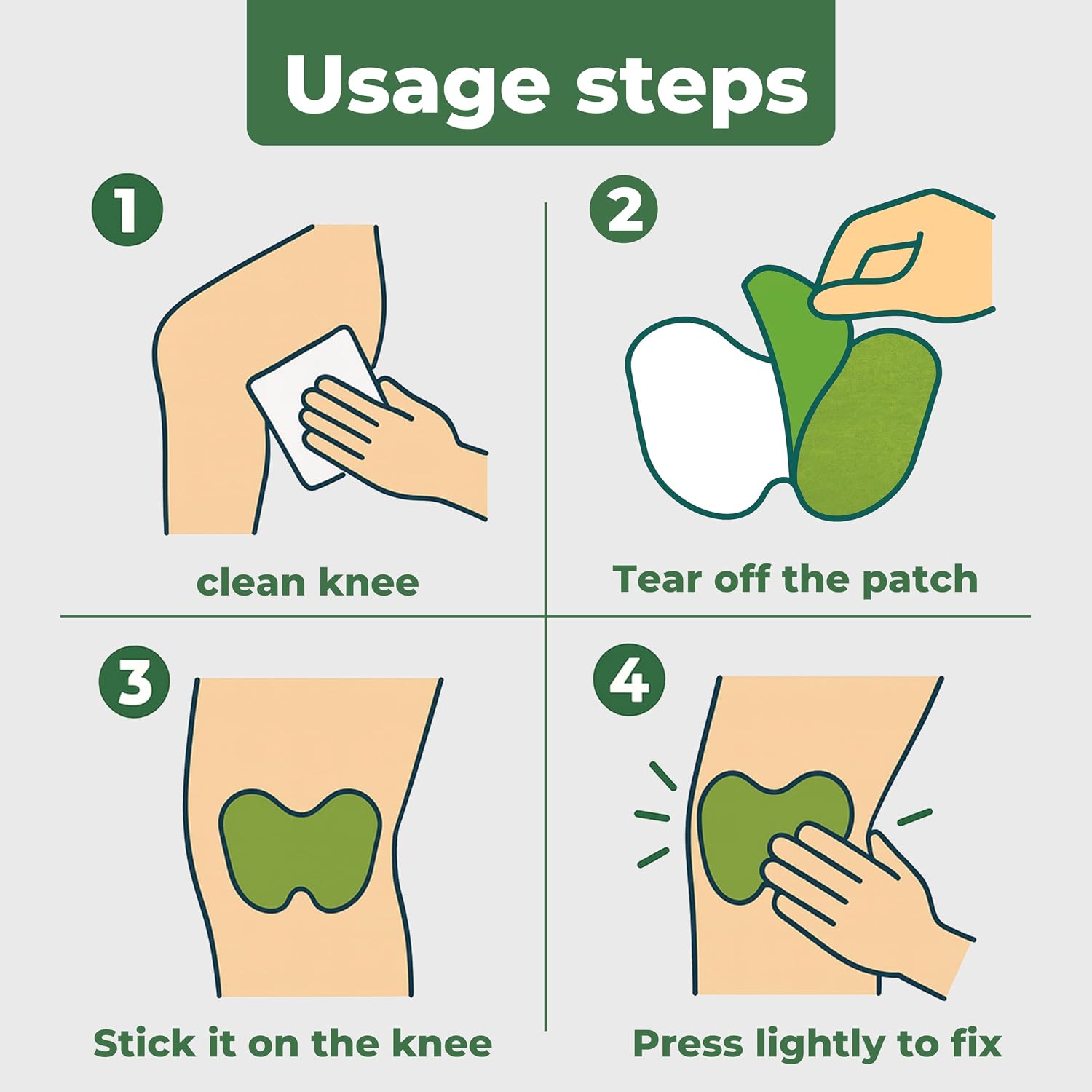 Usage steps

1

clean knee

2

Tear off the patch

3

Stick it on the knee

4

Press lightly to fix